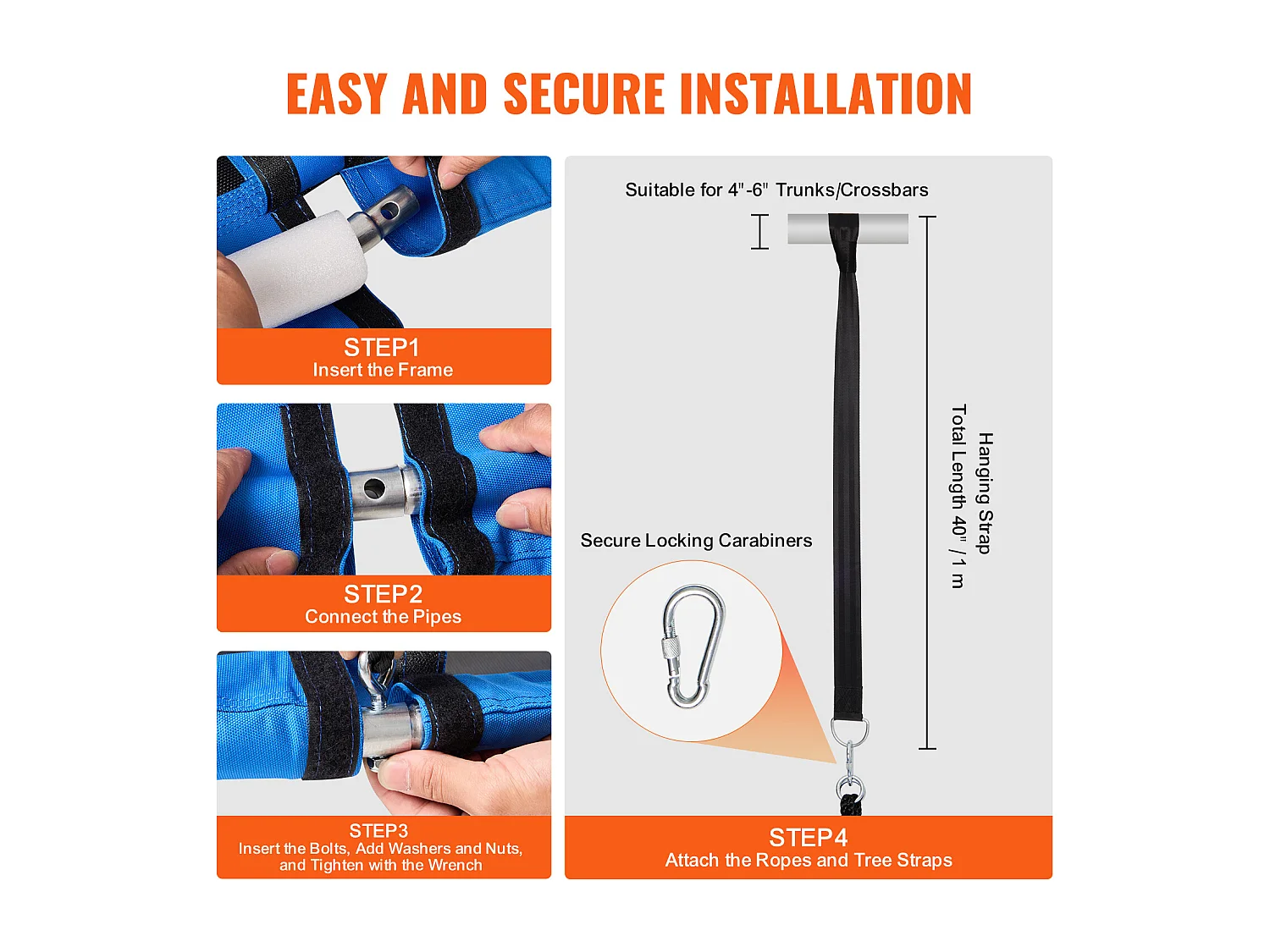 EASY AND SECURE INSTALLATION

STEP1
Insert the Frame

STEP2
Connect the Pipes

STEP3
Insert the Bolts, Add Washers and Nuts, and Tighten with the Wrench

Suitable for 4"-6" Trunks/Crossbars

Hanging Strap
Total Length 40" / 1 m

Secure Locking Carabiners

STEP4
Attach the Ropes and Tree Straps