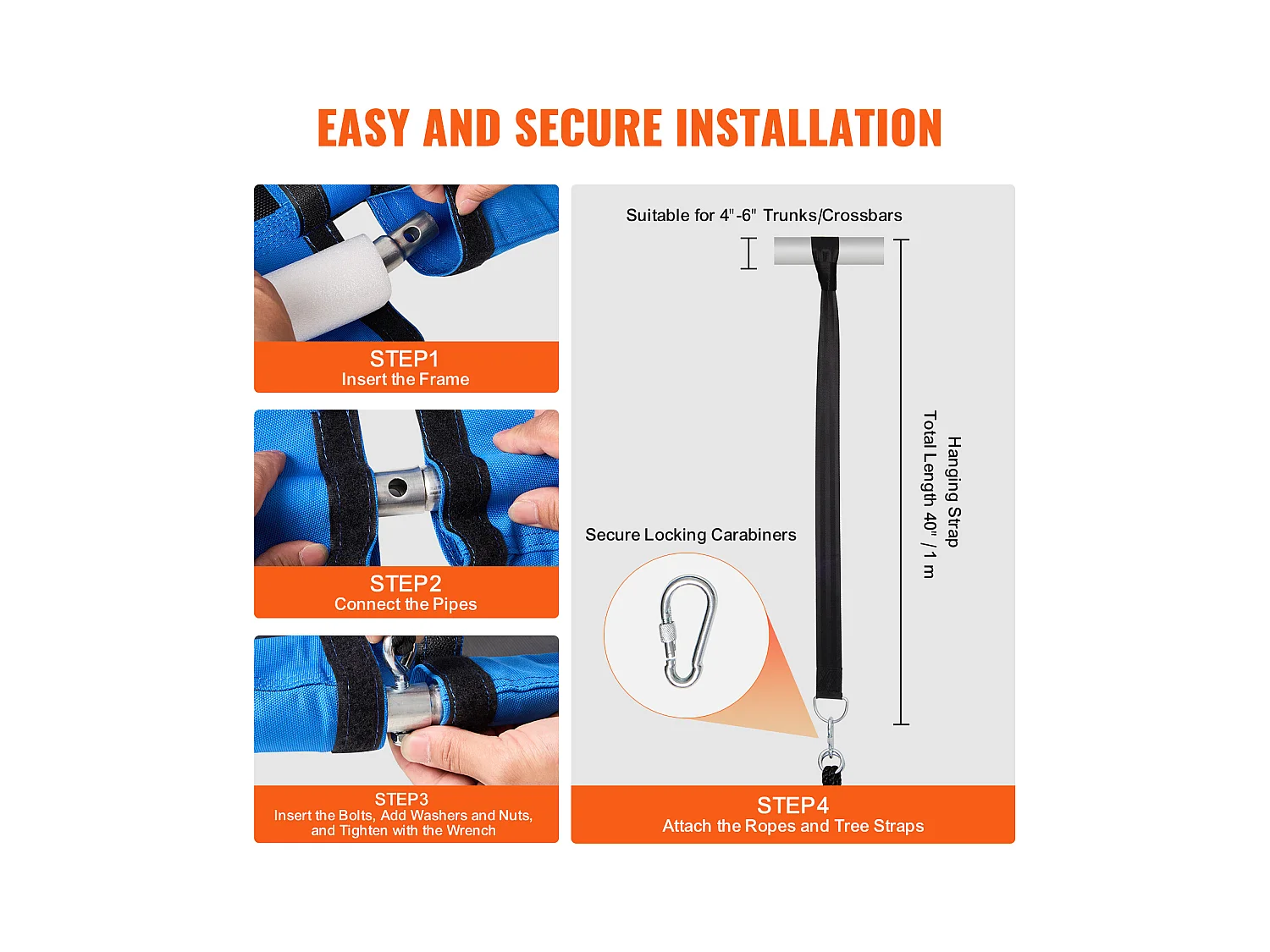 EASY AND SECURE INSTALLATION

STEP1
Insert the Frame

STEP2
Connect the Pipes

STEP3
Insert the Bolts, Add Washers and Nuts, and Tighten with the Wrench

Suitable for 4"-6" Trunks/Crossbars

Hanging Strap
Total Length 40" / 1 m

Secure Locking Carabiners

STEP4
Attach the Ropes and Tree Straps