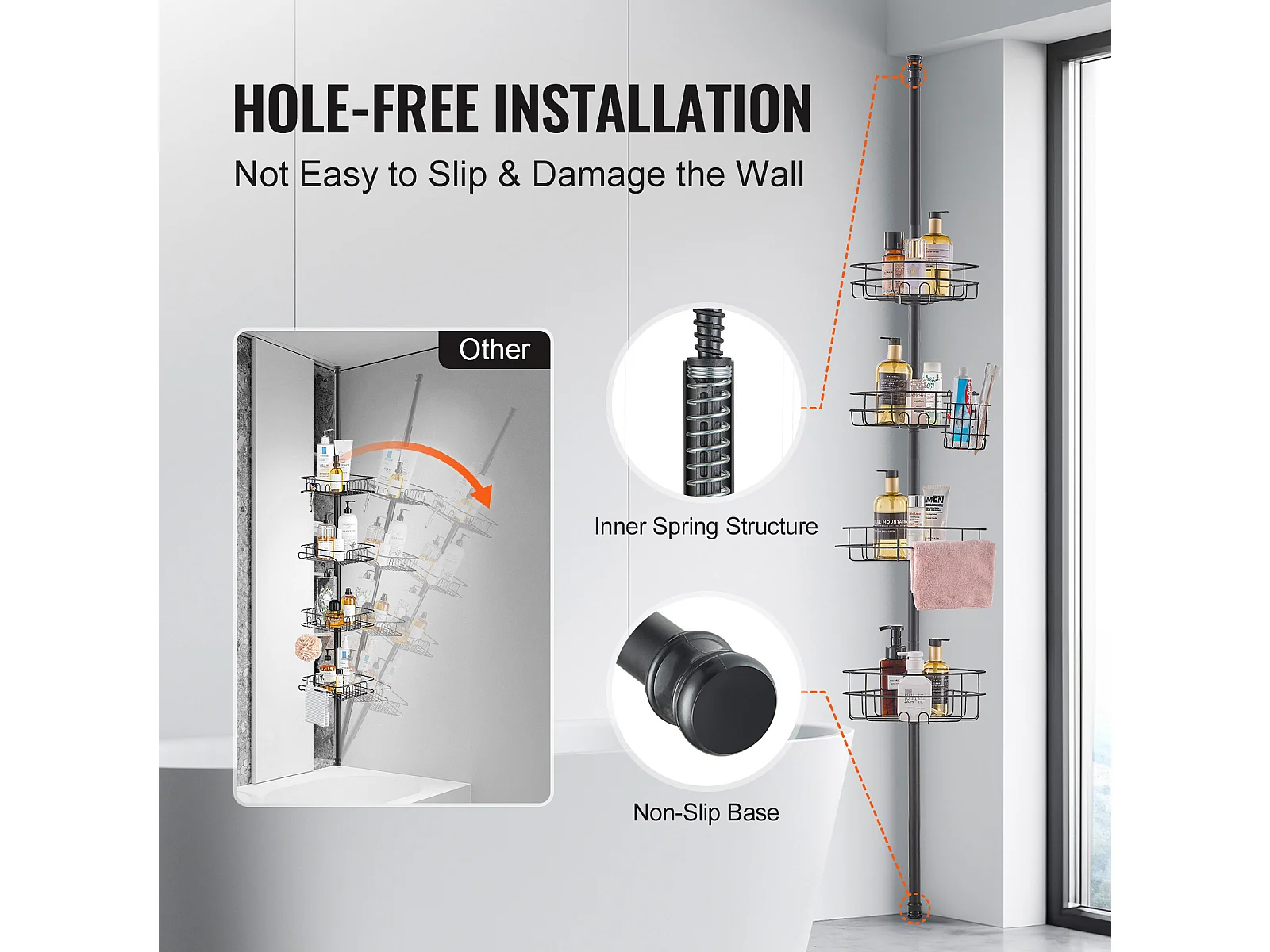 HOLE-FREE INSTALLATION

Not Easy to Slip & Damage the Wall

Other

Inner Spring Structure

Non-Slip Base

MEN