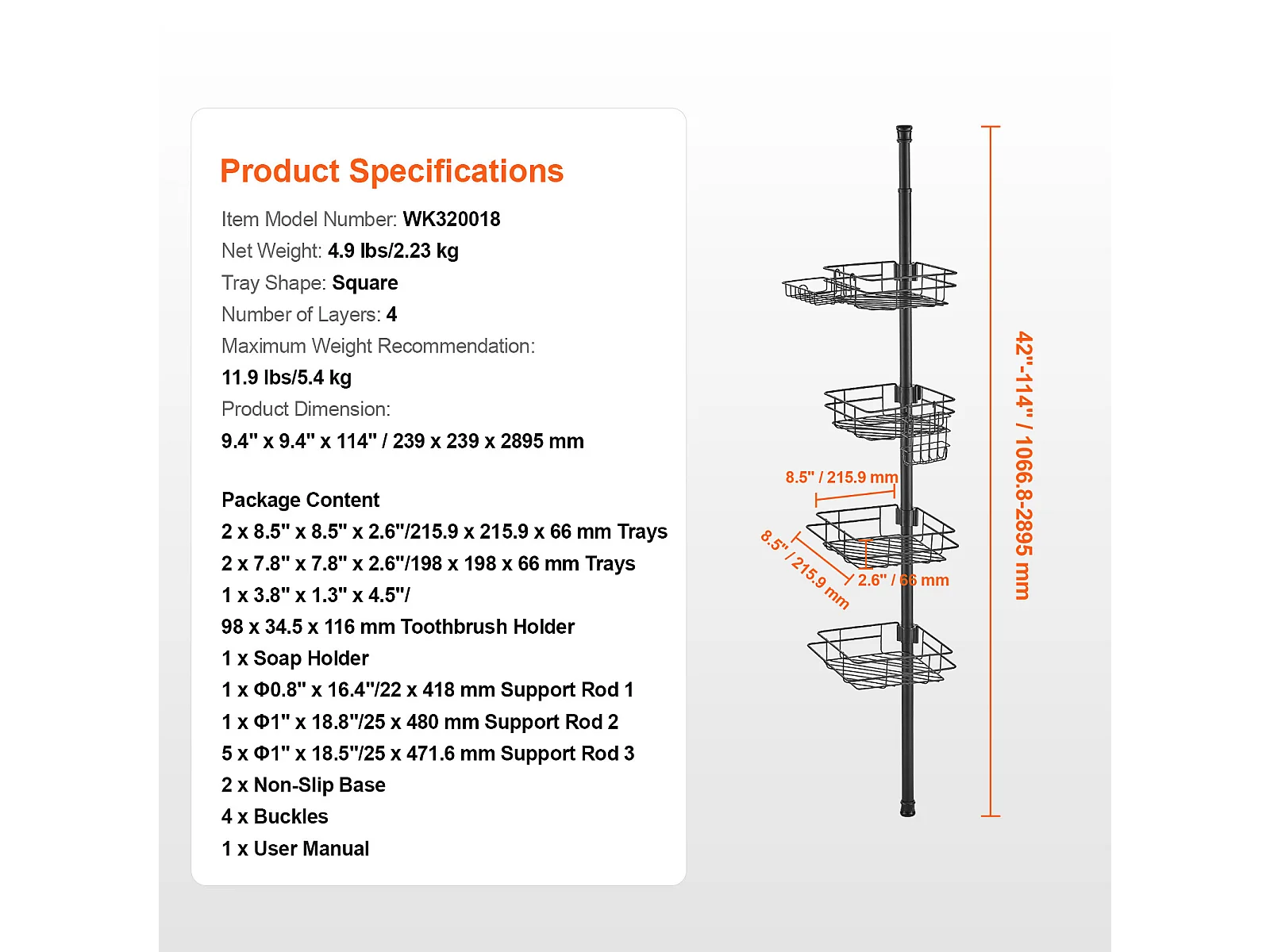 Product Specifications

Item Model Number: WK320018
Net Weight: 4.9 lbs/2.23 kg
Tray Shape: Square
Number of Layers: 4
Maximum Weight Recommendation:
11.9 lbs/5.4 kg
Product Dimension:
9.4" x 9.4" x 114" / 239 x 239 x 2895 mm

Package Content
2 x 8.5" x 8.5" x 2.6"/215.9 x 215.9 x 66 mm Trays
2 x 7.8" x 7.8" x 2.6"/198 x 198 x 66 mm Trays
1 x 3.8" x 1.3" x 4.5"/
98 x 34.5 x 116 mm Toothbrush Holder
1 x Soap Holder
1 x Φ0.8" x 16.4"/22 x 418 mm Support Rod 1
1 x Φ1" x 18.8"/25 x 480 mm Support Rod 2
5 x Φ1" x 18.5"/25 x 471.6 mm Support Rod 3
2 x Non-Slip Base
4 x Buckles
1 x User Manual

8.5" / 215.9 mm
8.5" / 215.9 mm
2.6" / 66 mm
42"-114" / 1066.8-2895 mm