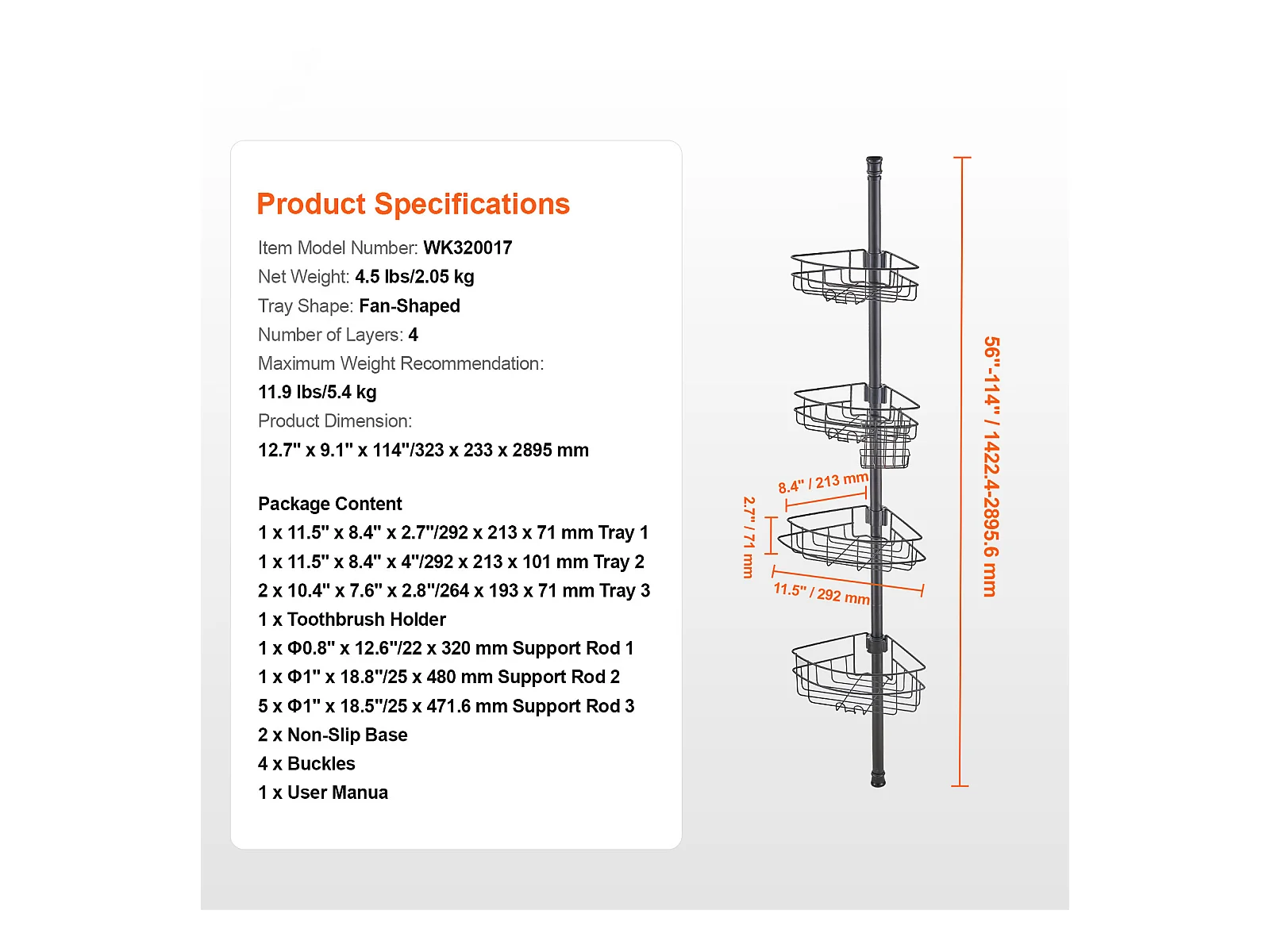 Product Specifications

Item Model Number: WK320017
Net Weight: 4.5 lbs/2.05 kg
Tray Shape: Fan-Shaped
Number of Layers: 4
Maximum Weight Recommendation:
11.9 lbs/5.4 kg
Product Dimension:
12.7" x 9.1" x 114"/323 x 233 x 2895 mm

Package Content
1 x 11.5" x 8.4" x 2.7"/292 x 213 x 71 mm Tray 1
1 x 11.5" x 8.4" x 4"/292 x 213 x 101 mm Tray 2
2 x 10.4" x 7.6" x 2.8"/264 x 193 x 71 mm Tray 3
1 x Toothbrush Holder
1 x Φ0.8" x 12.6"/22 x 320 mm Support Rod 1
1 x Φ1" x 18.8"/25 x 480 mm Support Rod 2
5 x Φ1" x 18.5"/25 x 471.6 mm Support Rod 3
2 x Non-Slip Base
4 x Buckles
1 x User Manua

8.4" / 213 mm
2.7" / 71 mm
11.5" / 292 mm
56"-114" / 1422.4-2895.6 mm