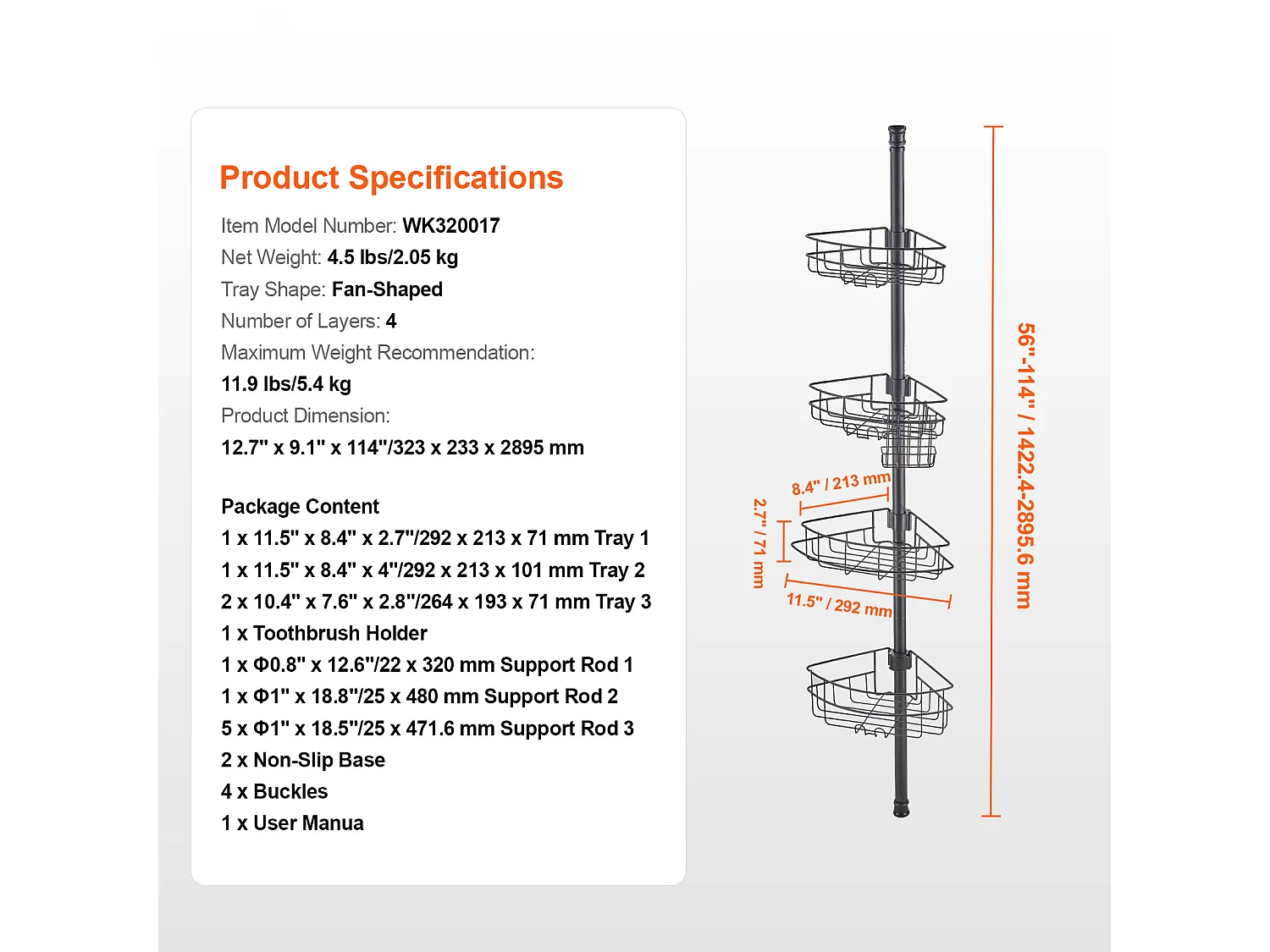 Product Specifications

Item Model Number: WK320017
Net Weight: 4.5 lbs/2.05 kg
Tray Shape: Fan-Shaped
Number of Layers: 4
Maximum Weight Recommendation:
11.9 lbs/5.4 kg
Product Dimension:
12.7" x 9.1" x 114"/323 x 233 x 2895 mm

Package Content
1 x 11.5" x 8.4" x 2.7"/292 x 213 x 71 mm Tray 1
1 x 11.5" x 8.4" x 4"/292 x 213 x 101 mm Tray 2
2 x 10.4" x 7.6" x 2.8"/264 x 193 x 71 mm Tray 3
1 x Toothbrush Holder
1 x Φ0.8" x 12.6"/22 x 320 mm Support Rod 1
1 x Φ1" x 18.8"/25 x 480 mm Support Rod 2
5 x Φ1" x 18.5"/25 x 471.6 mm Support Rod 3
2 x Non-Slip Base
4 x Buckles
1 x User Manua

8.4" / 213 mm
2.7" / 71 mm
11.5" / 292 mm
56"-114" / 1422.4-2895.6 mm