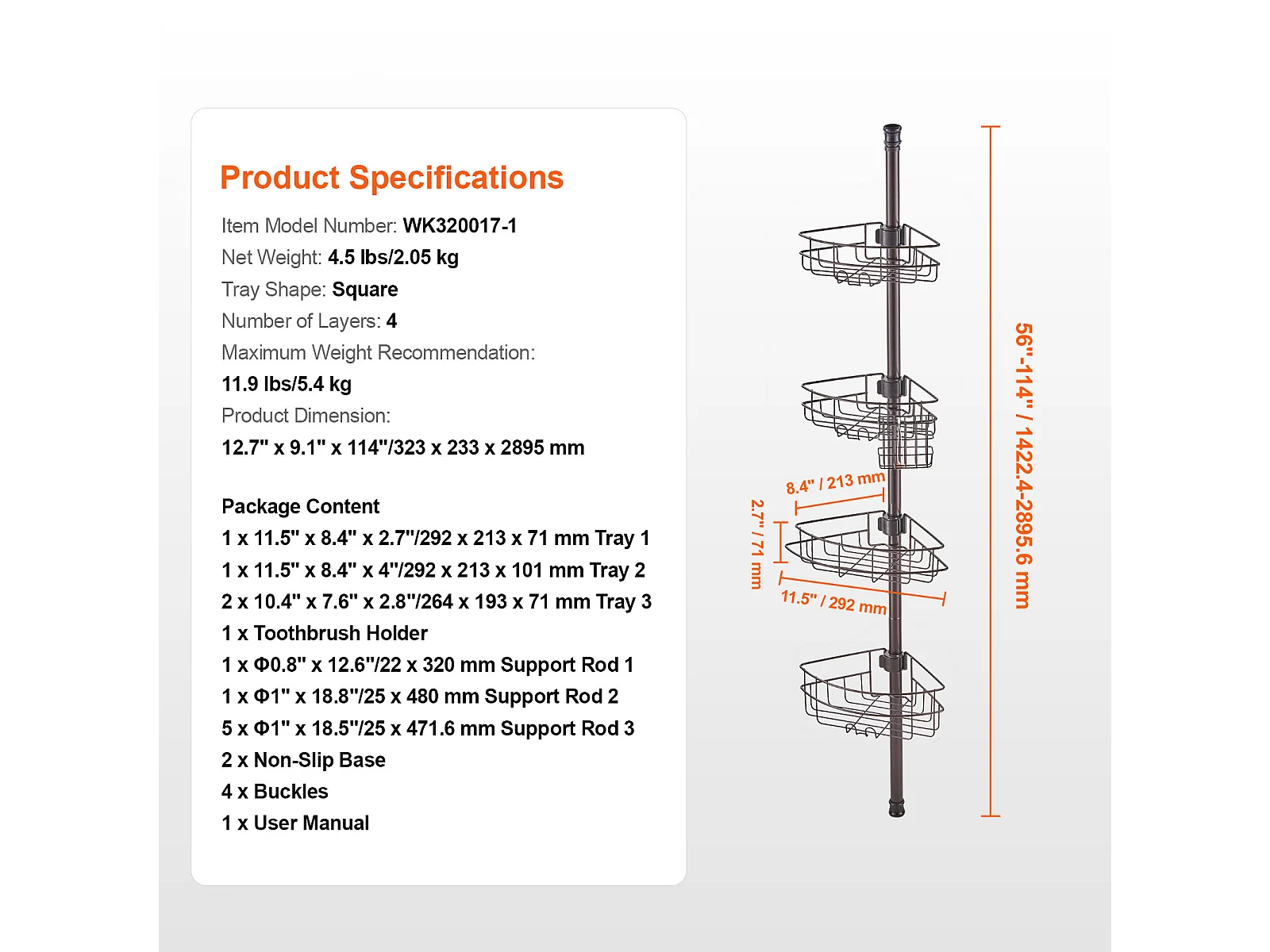 Product Specifications

Item Model Number: WK320017-1
Net Weight: 4.5 lbs/2.05 kg
Tray Shape: Square
Number of Layers: 4
Maximum Weight Recommendation:
11.9 lbs/5.4 kg
Product Dimension:
12.7" x 9.1" x 114"/323 x 233 x 2895 mm

Package Content
1 x 11.5" x 8.4" x 2.7"/292 x 213 x 71 mm Tray 1
1 x 11.5" x 8.4" x 4"/292 x 213 x 101 mm Tray 2
2 x 10.4" x 7.6" x 2.8"/264 x 193 x 71 mm Tray 3
1 x Toothbrush Holder
1 x Φ0.8" x 12.6"/22 x 320 mm Support Rod 1
1 x Φ1" x 18.8"/25 x 480 mm Support Rod 2
5 x Φ1" x 18.5"/25 x 471.6 mm Support Rod 3
2 x Non-Slip Base
4 x Buckles
1 x User Manual

8.4" / 213 mm
2.7" / 71 mm
11.5" / 292 mm
56"-114" / 1422.4-2895.6 mm