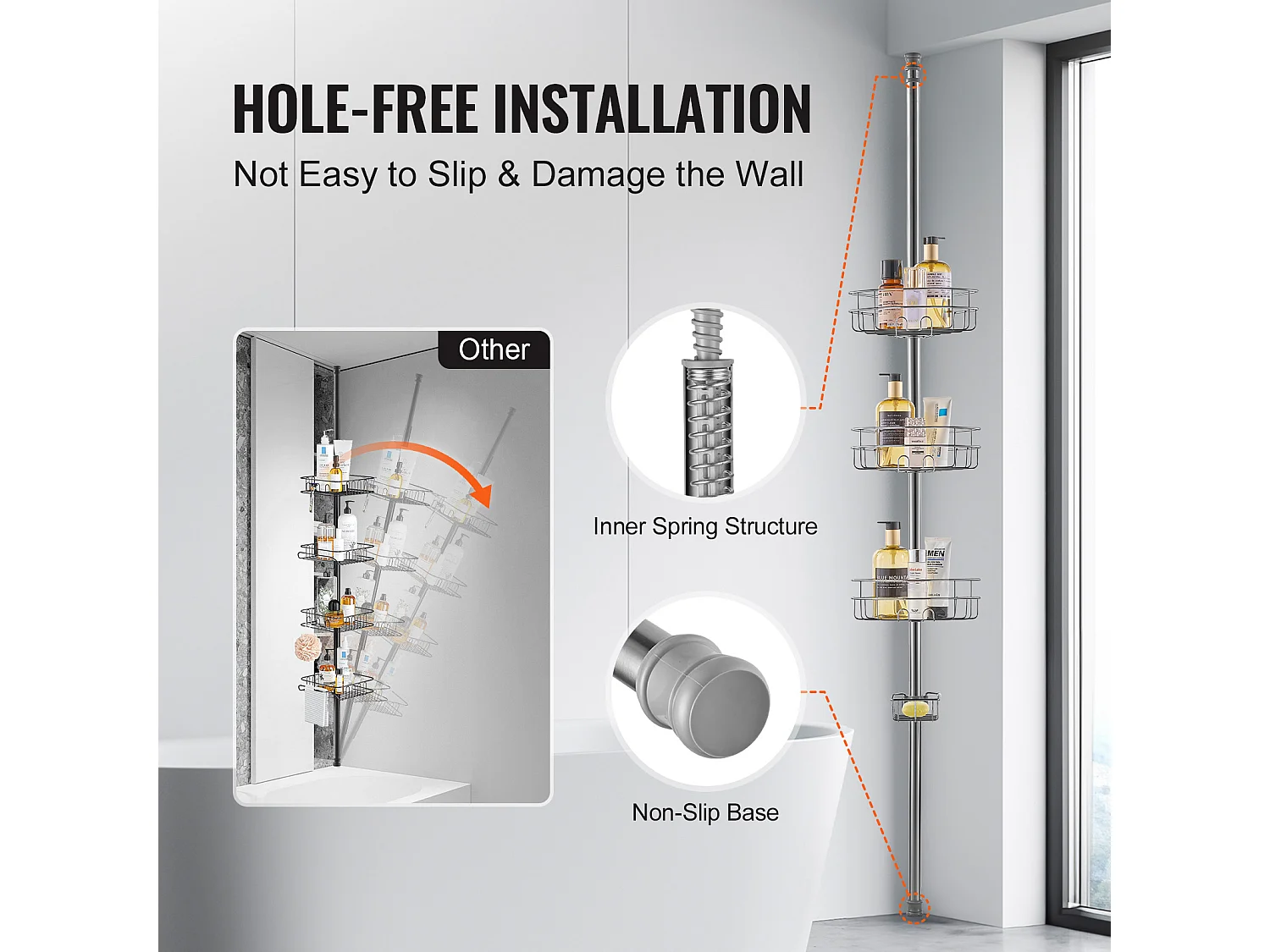 HOLE-FREE INSTALLATION

Not Easy to Slip & Damage the Wall

Other

Inner Spring Structure

Non-Slip Base