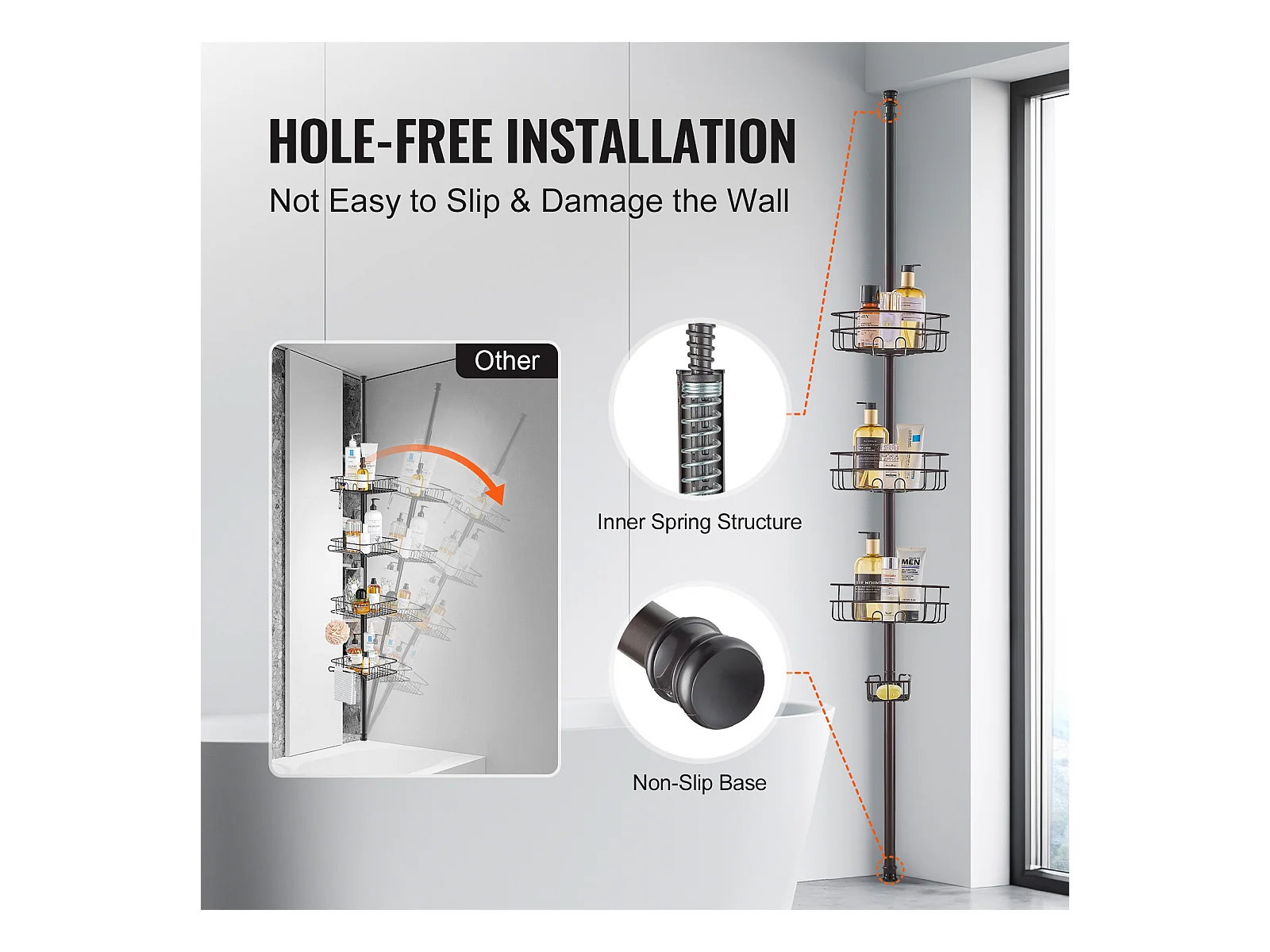 HOLE-FREE INSTALLATION
Not Easy to Slip & Damage the Wall

Other

Inner Spring Structure

Non-Slip Base

MEN