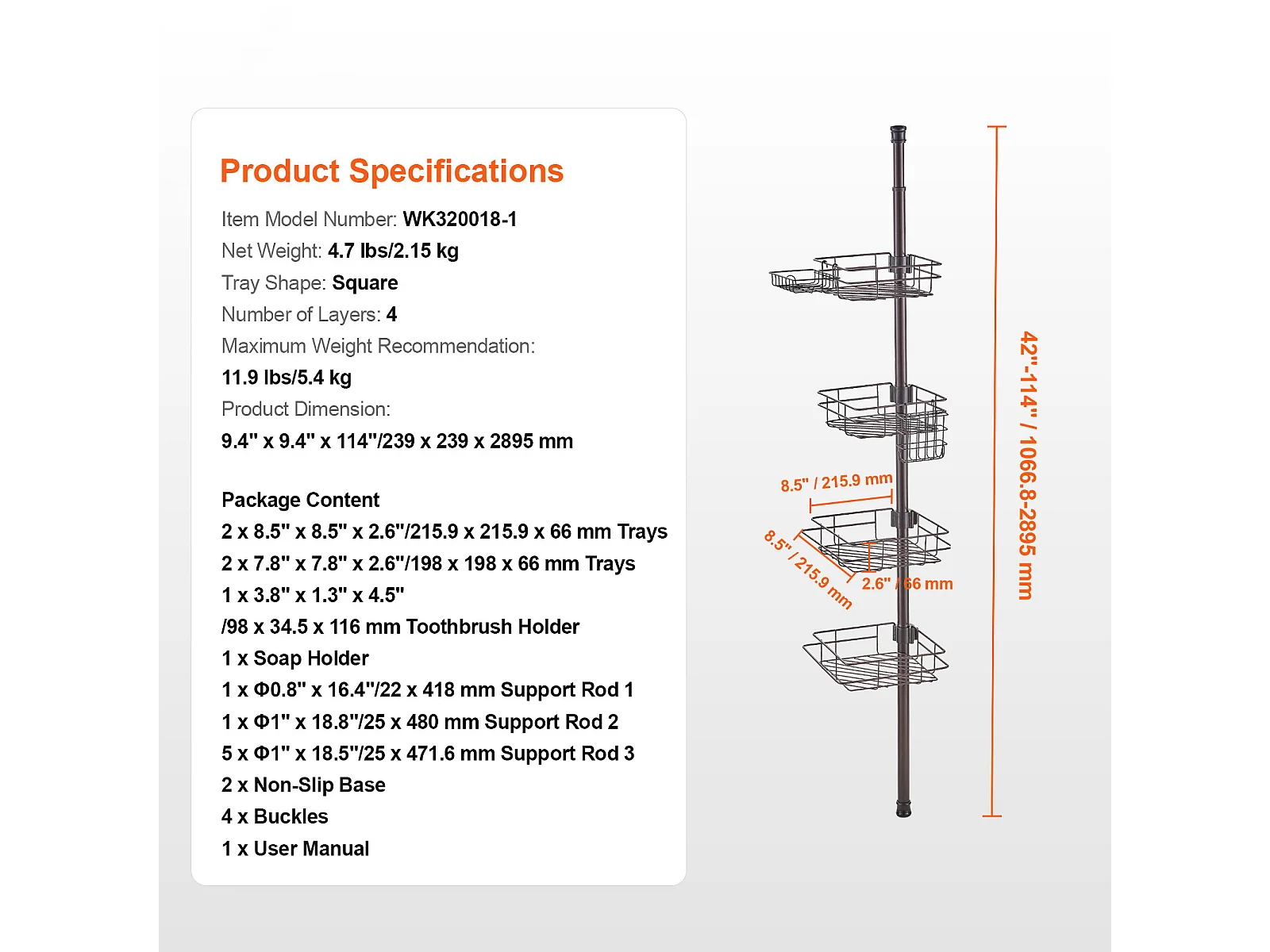 Product Specifications

Item Model Number: WK320018-1
Net Weight: 4.7 lbs/2.15 kg
Tray Shape: Square
Number of Layers: 4
Maximum Weight Recommendation:
11.9 lbs/5.4 kg
Product Dimension:
9.4" x 9.4" x 114"/239 x 239 x 2895 mm

Package Content
2 x 8.5" x 8.5" x 2.6"/215.9 x 215.9 x 66 mm Trays
2 x 7.8" x 7.8" x 2.6"/198 x 198 x 66 mm Trays
1 x 3.8" x 1.3" x 4.5"
/98 x 34.5 x 116 mm Toothbrush Holder
1 x Soap Holder
1 x Φ0.8" x 16.4"/22 x 418 mm Support Rod 1
1 x Φ1" x 18.8"/25 x 480 mm Support Rod 2
5 x Φ1" x 18.5"/25 x 471.6 mm Support Rod 3
2 x Non-Slip Base
4 x Buckles
1 x User Manual

8.5" / 215.9 mm
8.5" / 215.9 mm
2.6" / 66 mm
42"-114" / 1066.8-2895 mm