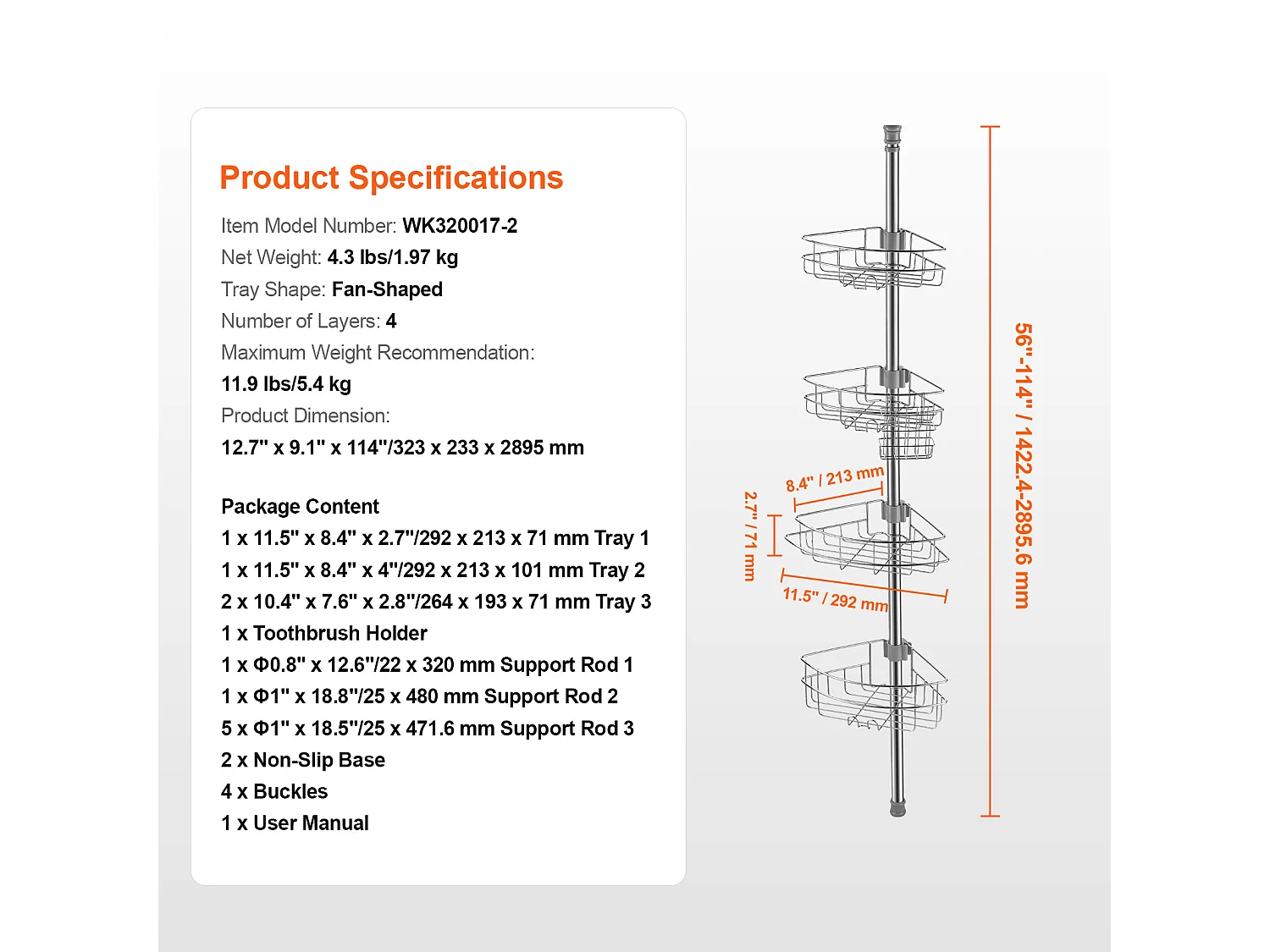 Product Specifications

Item Model Number: WK320017-2
Net Weight: 4.3 lbs/1.97 kg
Tray Shape: Fan-Shaped
Number of Layers: 4
Maximum Weight Recommendation:
11.9 lbs/5.4 kg
Product Dimension:
12.7" x 9.1" x 114"/323 x 233 x 2895 mm

Package Content
1 x 11.5" x 8.4" x 2.7"/292 x 213 x 71 mm Tray 1
1 x 11.5" x 8.4" x 4"/292 x 213 x 101 mm Tray 2
2 x 10.4" x 7.6" x 2.8"/264 x 193 x 71 mm Tray 3
1 x Toothbrush Holder
1 x Φ0.8" x 12.6"/22 x 320 mm Support Rod 1
1 x Φ1" x 18.8"/25 x 480 mm Support Rod 2
5 x Φ1" x 18.5"/25 x 471.6 mm Support Rod 3
2 x Non-Slip Base
4 x Buckles
1 x User Manual

8.4" / 213 mm
2.7" / 71 mm
11.5" / 292 mm
56"-114" / 1422.4-2895.6 mm