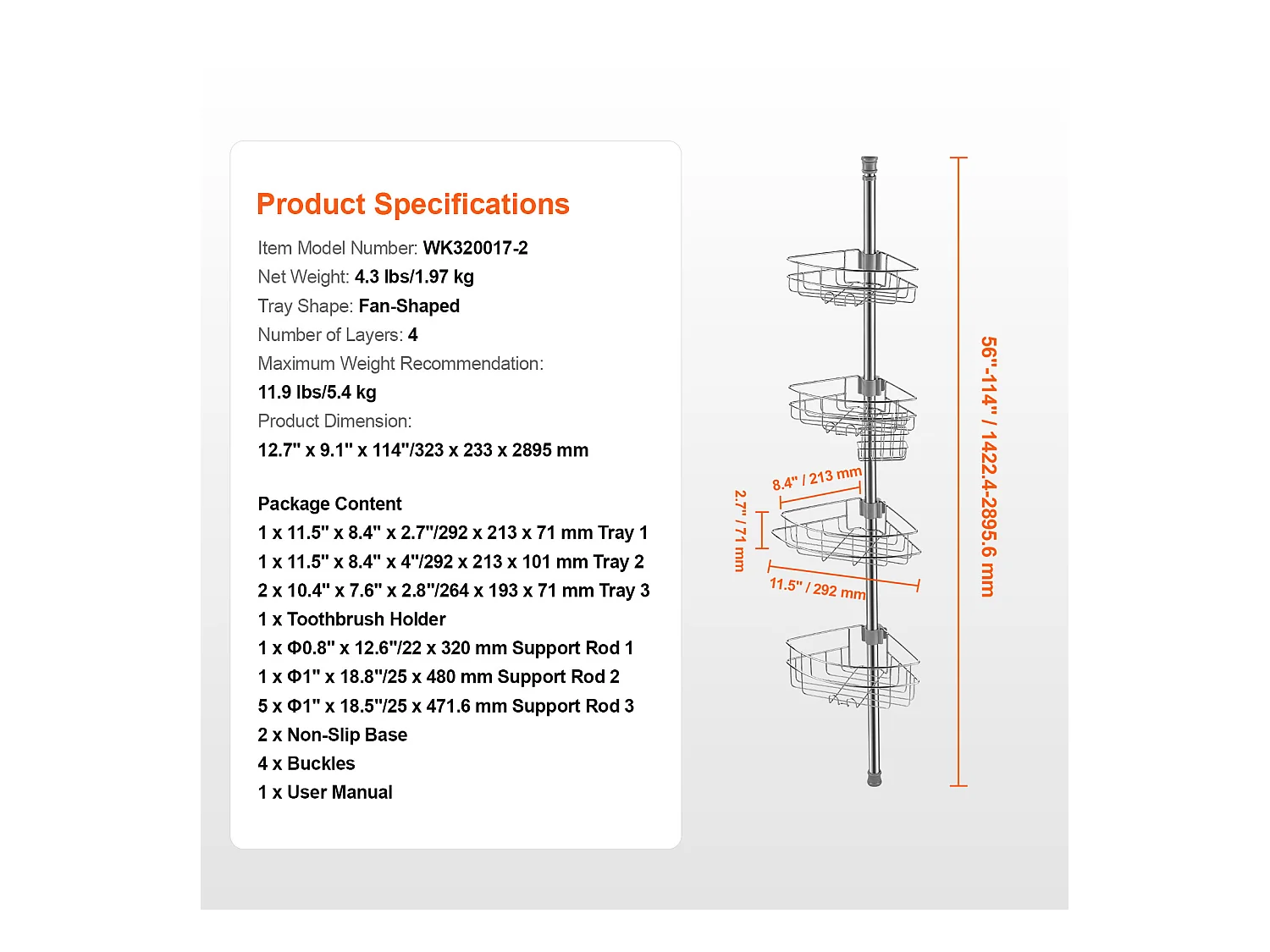 Product Specifications

Item Model Number: WK320017-2
Net Weight: 4.3 lbs/1.97 kg
Tray Shape: Fan-Shaped
Number of Layers: 4
Maximum Weight Recommendation:
11.9 lbs/5.4 kg
Product Dimension:
12.7" x 9.1" x 114"/323 x 233 x 2895 mm

Package Content
1 x 11.5" x 8.4" x 2.7"/292 x 213 x 71 mm Tray 1
1 x 11.5" x 8.4" x 4"/292 x 213 x 101 mm Tray 2
2 x 10.4" x 7.6" x 2.8"/264 x 193 x 71 mm Tray 3
1 x Toothbrush Holder
1 x Φ0.8" x 12.6"/22 x 320 mm Support Rod 1
1 x Φ1" x 18.8"/25 x 480 mm Support Rod 2
5 x Φ1" x 18.5"/25 x 471.6 mm Support Rod 3
2 x Non-Slip Base
4 x Buckles
1 x User Manual

8.4" / 213 mm
2.7" / 71 mm
11.5" / 292 mm
56"-114" / 1422.4-2895.6 mm