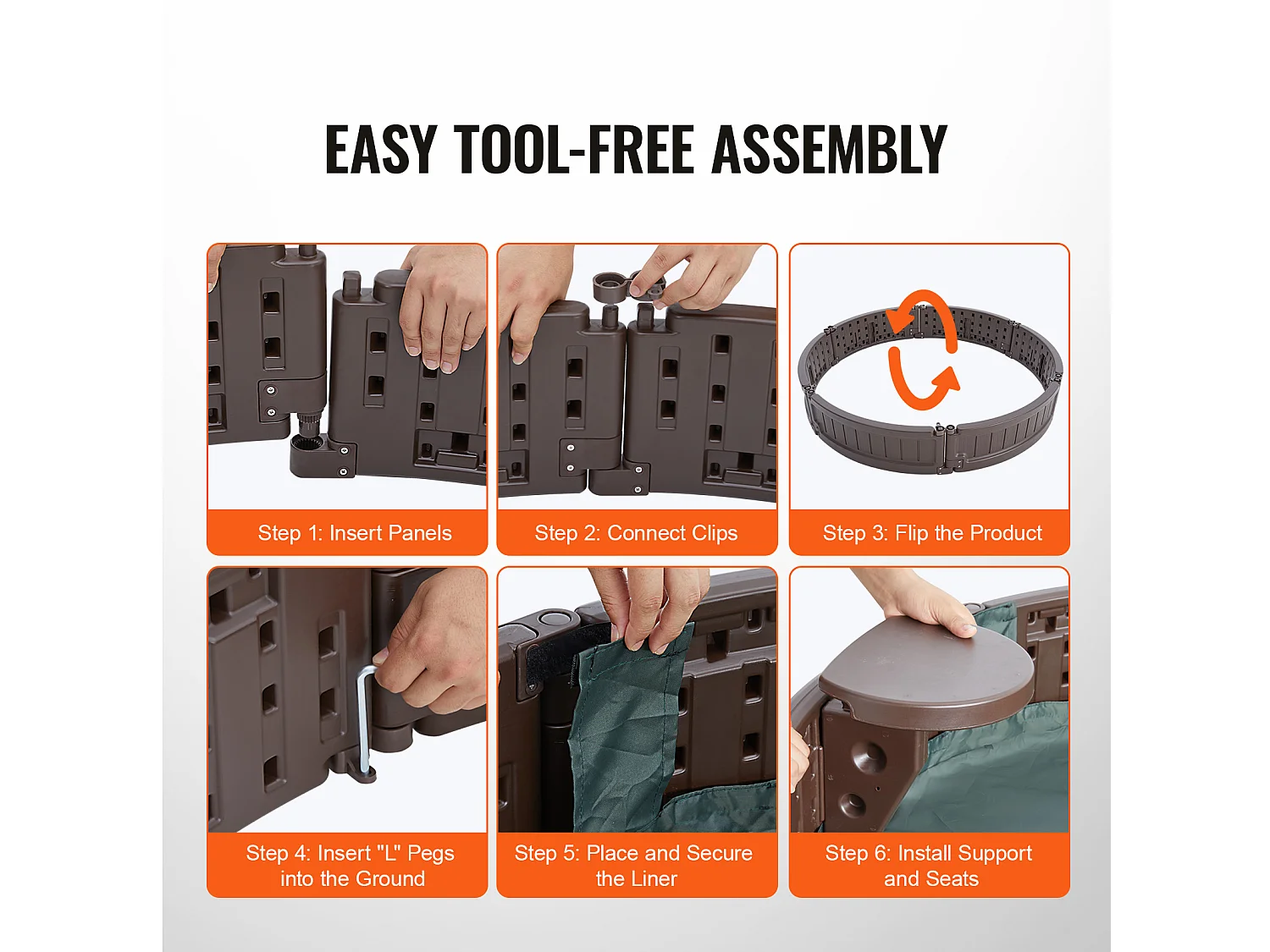 EASY TOOL-FREE ASSEMBLY

Step 1: Insert Panels

Step 2: Connect Clips

Step 3: Flip the Product

Step 4: Insert "L" Pegs into the Ground

Step 5: Place and Secure the Liner

Step 6: Install Support and Seats