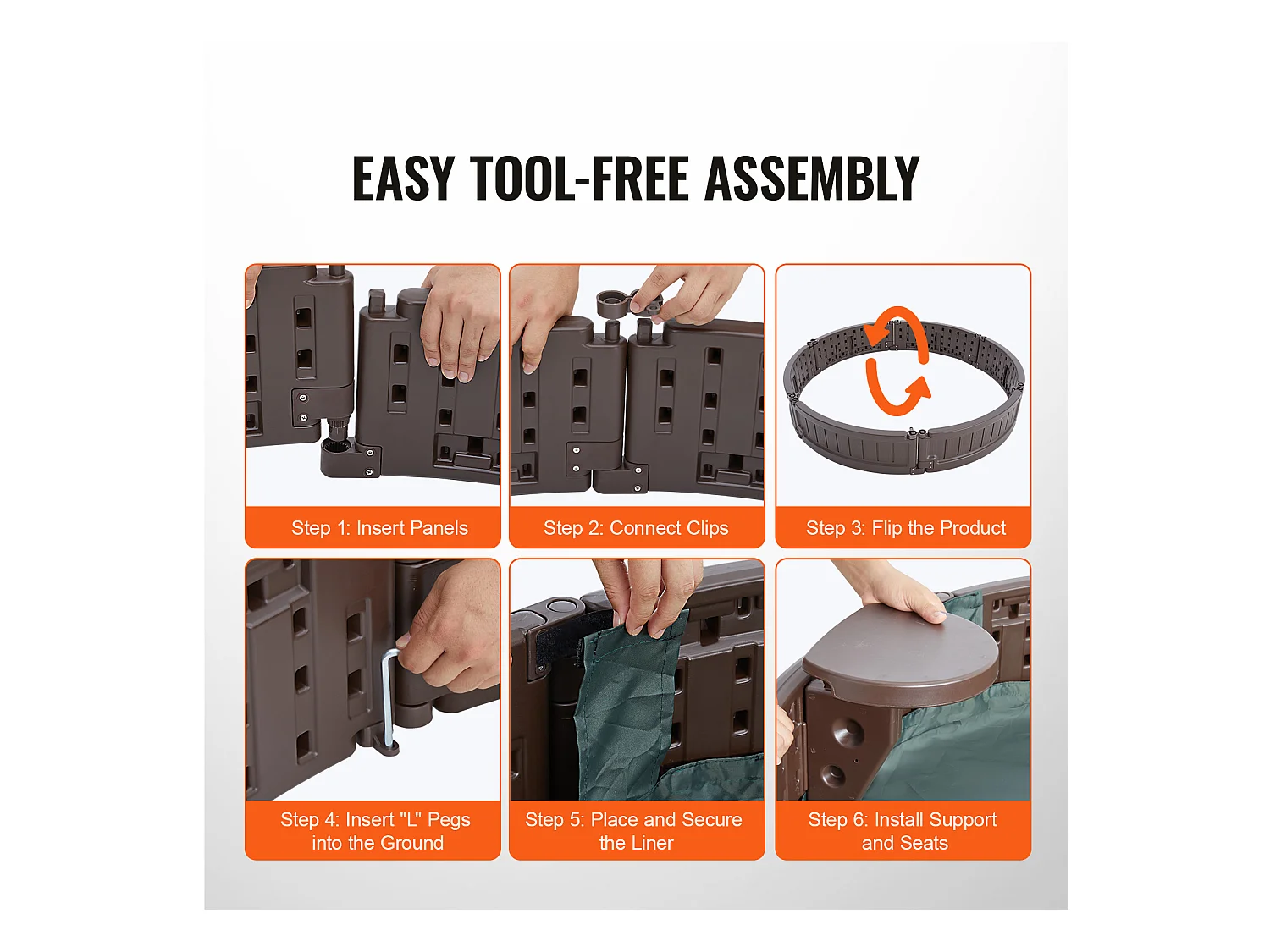 EASY TOOL-FREE ASSEMBLY

Step 1: Insert Panels

Step 2: Connect Clips

Step 3: Flip the Product

Step 4: Insert "L" Pegs into the Ground

Step 5: Place and Secure the Liner

Step 6: Install Support and Seats