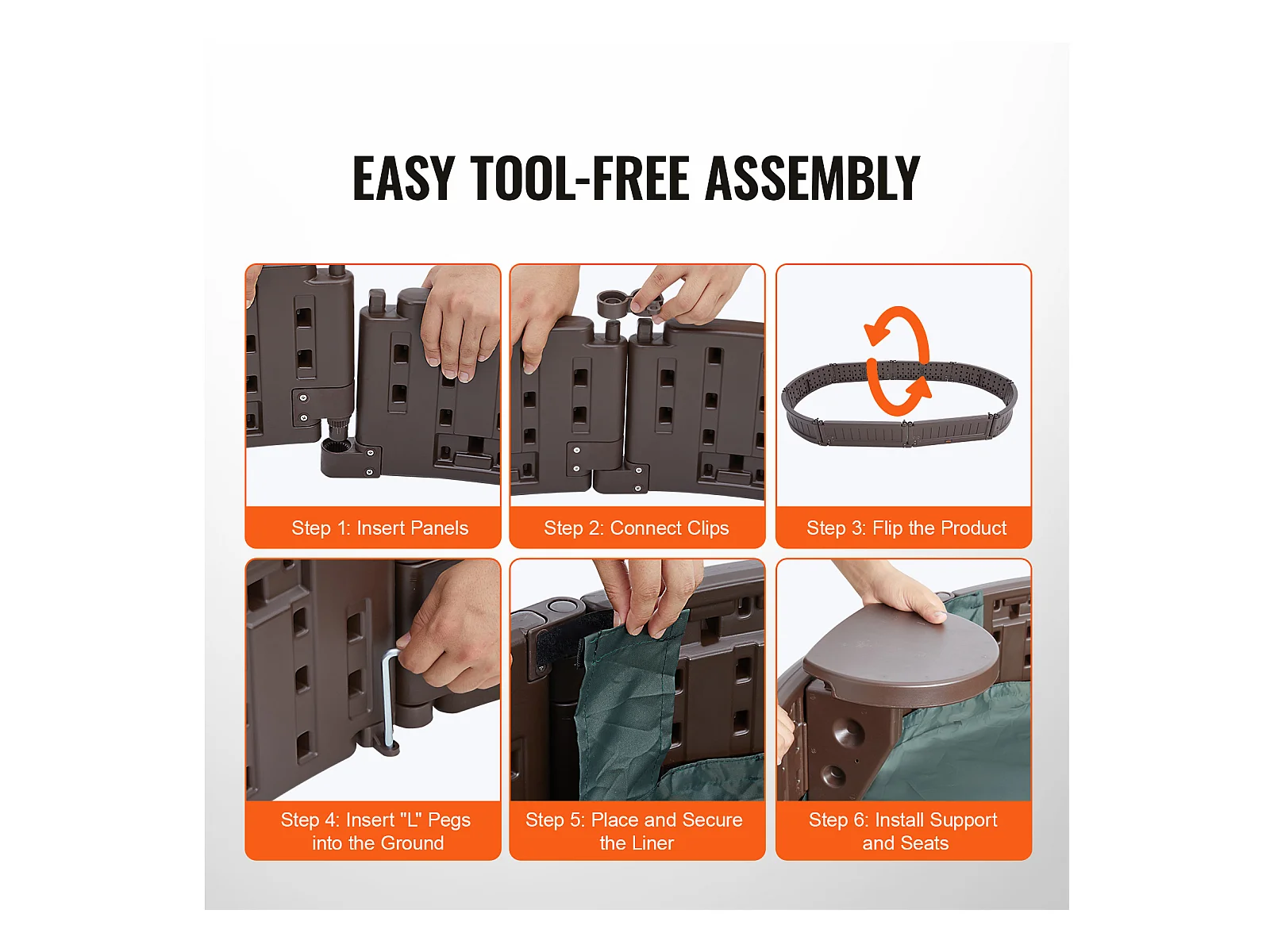 EASY TOOL-FREE ASSEMBLY

Step 1: Insert Panels

Step 2: Connect Clips

Step 3: Flip the Product

Step 4: Insert "L" Pegs into the Ground

Step 5: Place and Secure the Liner

Step 6: Install Support and Seats