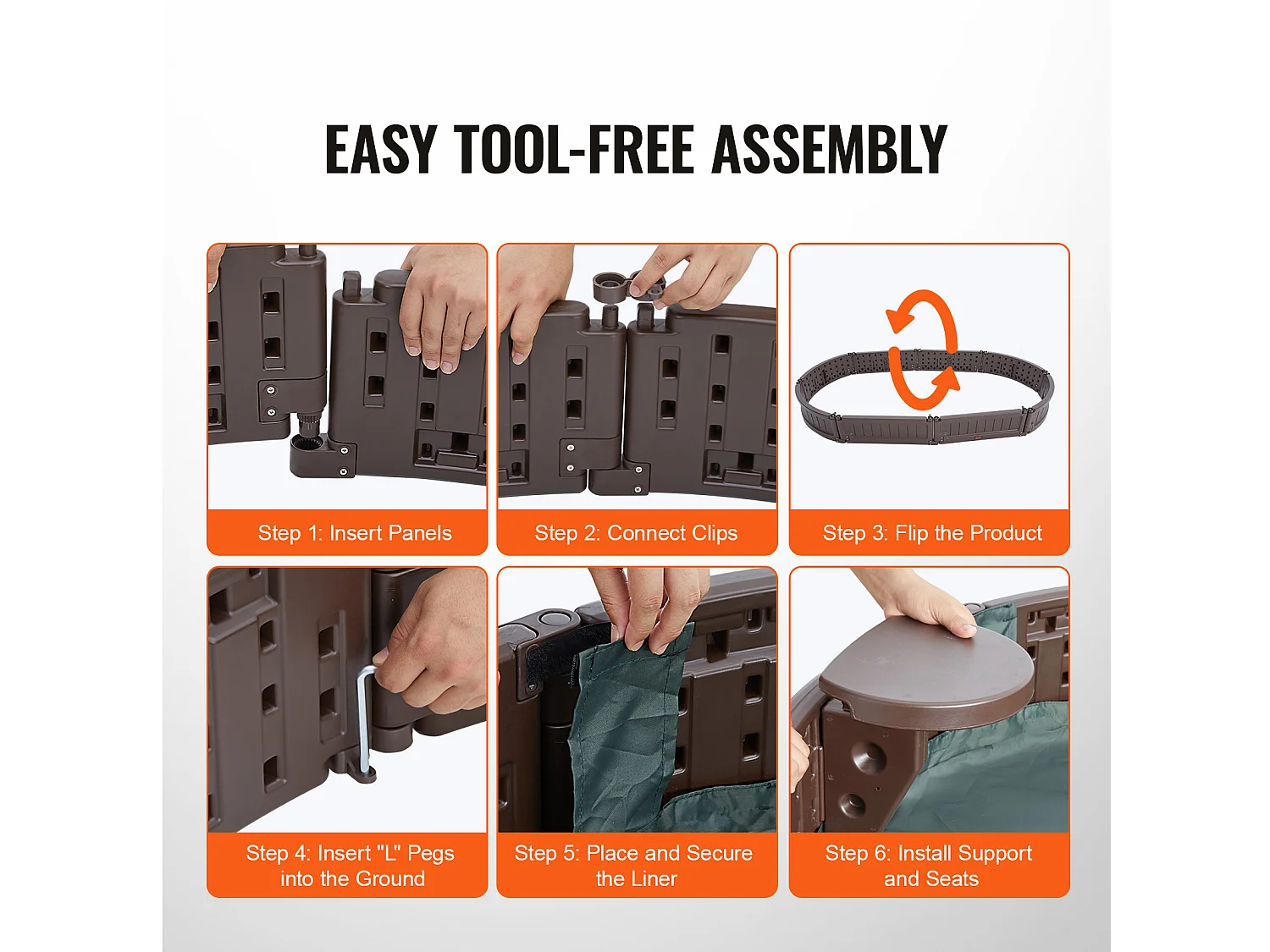 EASY TOOL-FREE ASSEMBLY

Step 1: Insert Panels

Step 2: Connect Clips

Step 3: Flip the Product

Step 4: Insert "L" Pegs into the Ground

Step 5: Place and Secure the Liner

Step 6: Install Support and Seats