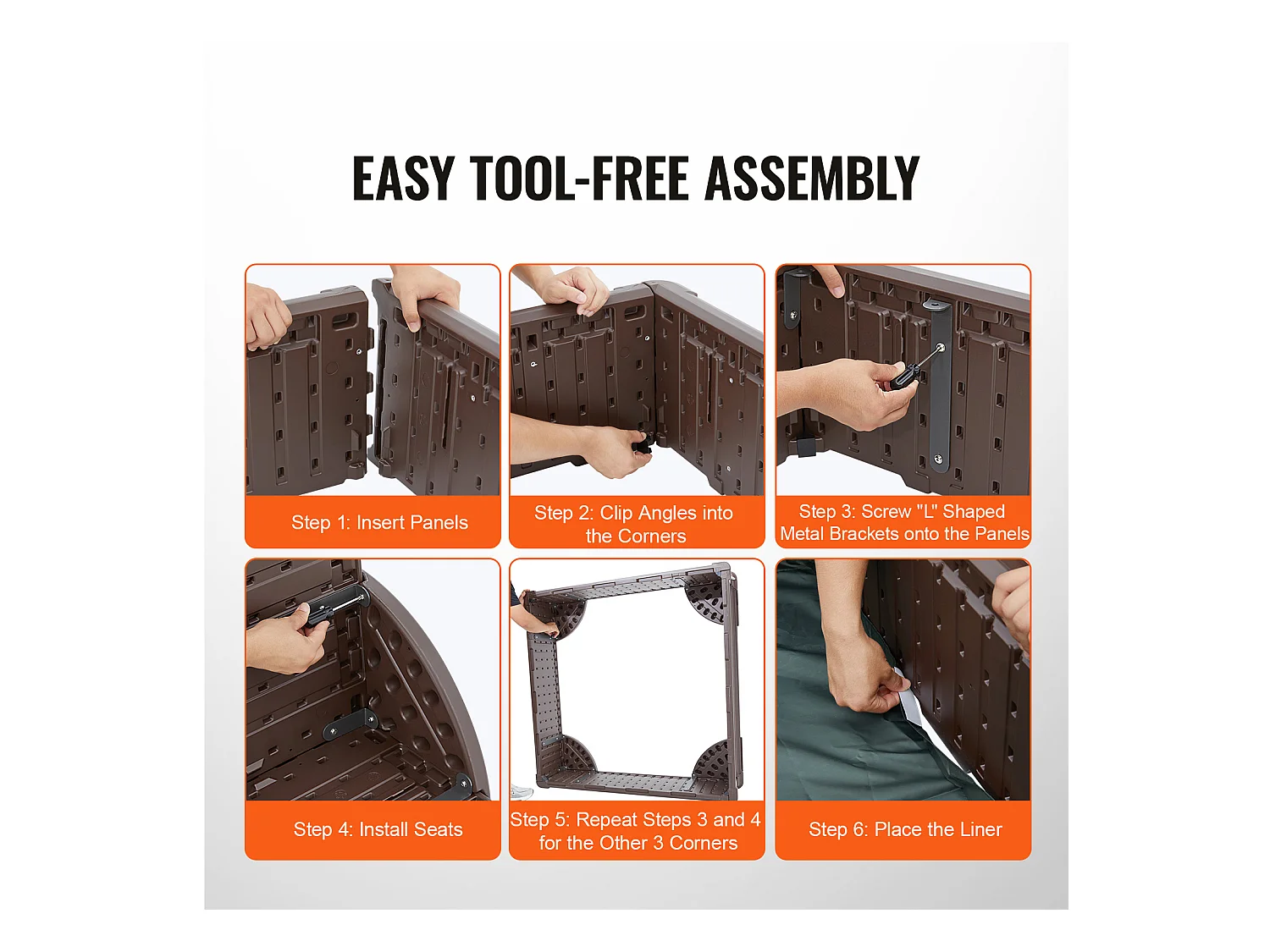 EASY TOOL-FREE ASSEMBLY

Step 1: Insert Panels

Step 2: Clip Angles into the Corners

Step 3: Screw "L" Shaped Metal Brackets onto the Panels

Step 4: Install Seats

Step 5: Repeat Steps 3 and 4 for the Other 3 Corners

Step 6: Place the Liner