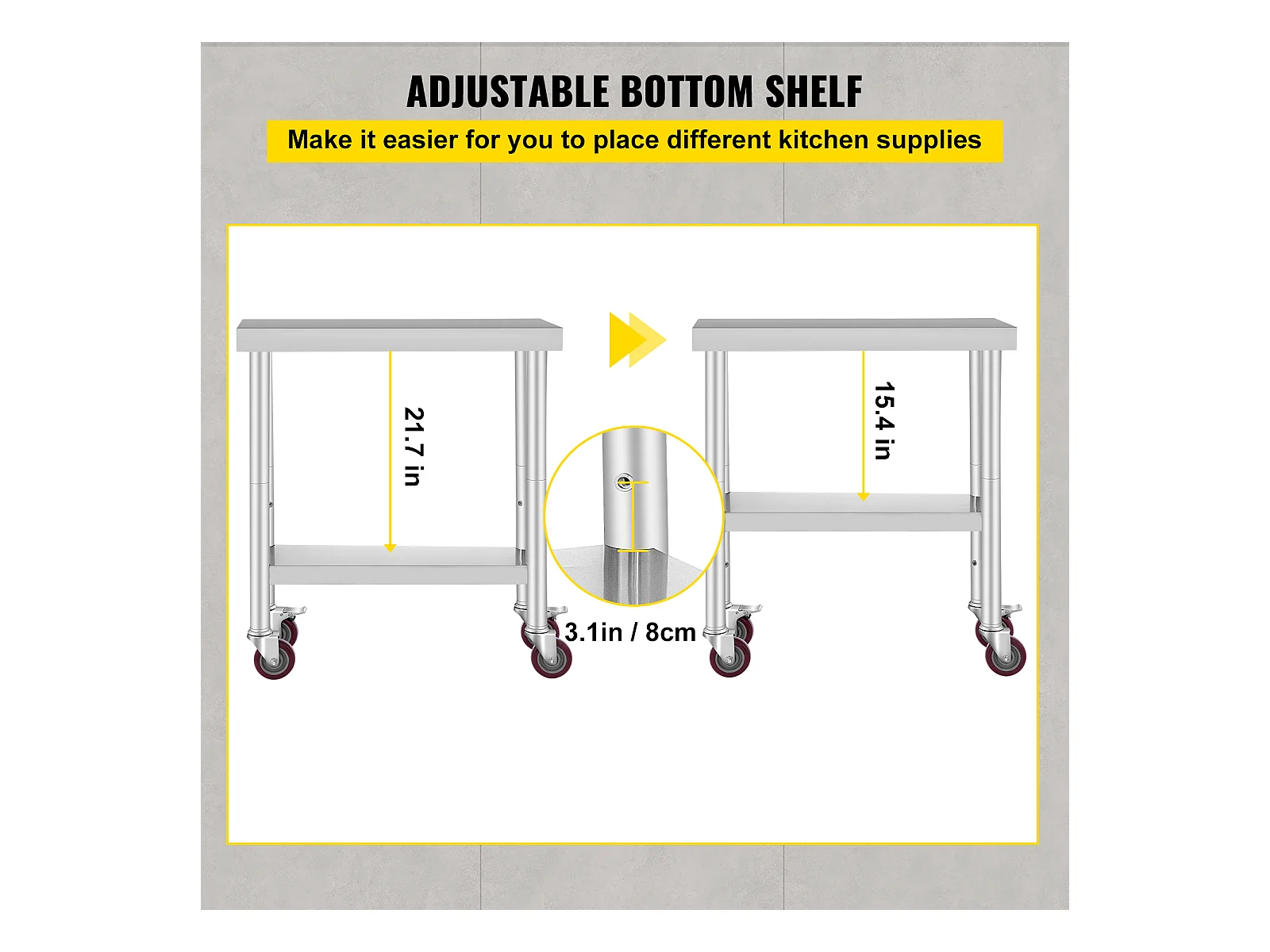 ADJUSTABLE BOTTOM SHELF

Make it easier for you to place different kitchen supplies

21.7 in

15.4 in

3.1in / 8cm