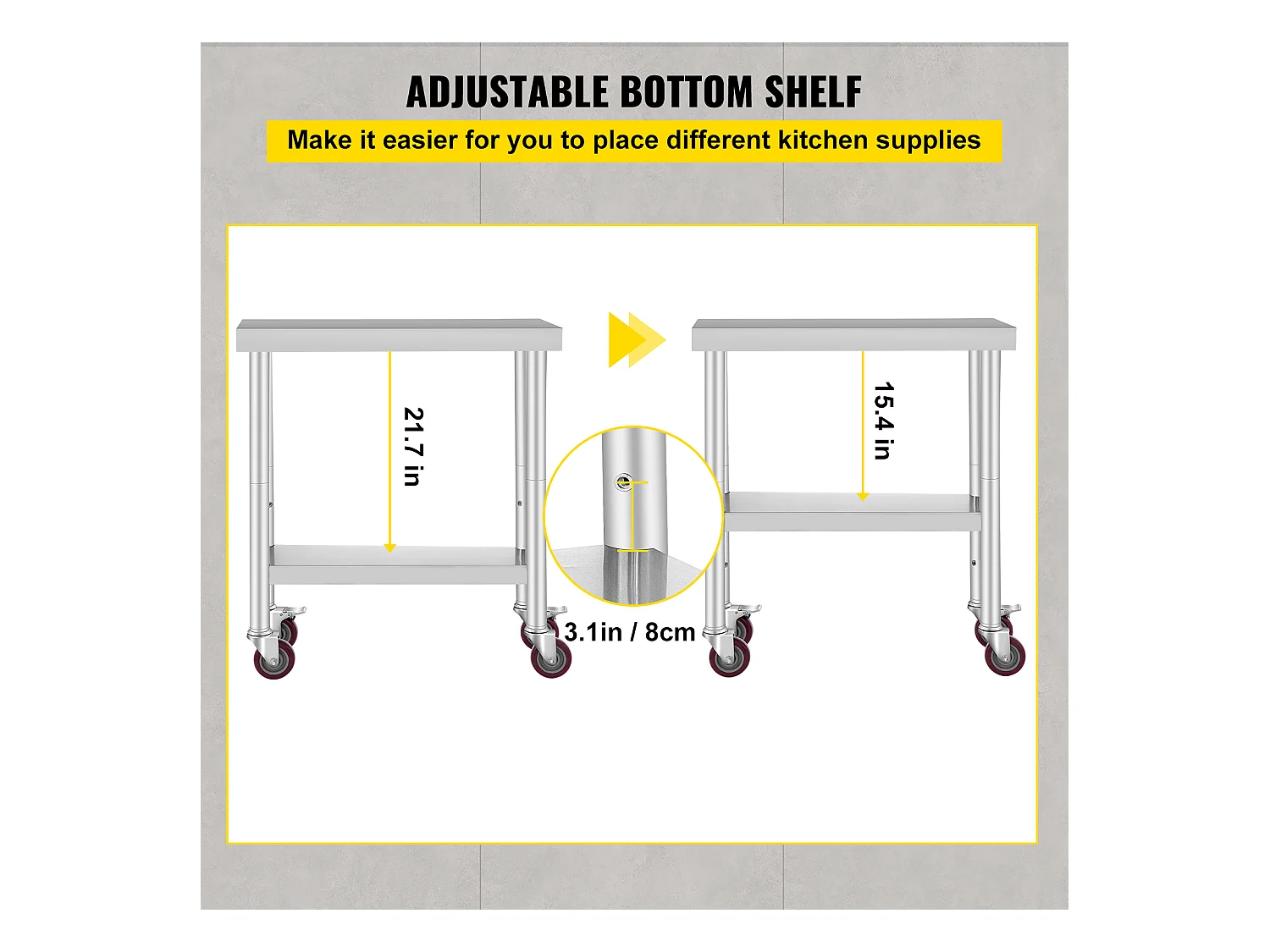 ADJUSTABLE BOTTOM SHELF

Make it easier for you to place different kitchen supplies

21.7 in

3.1in / 8cm

15.4 in