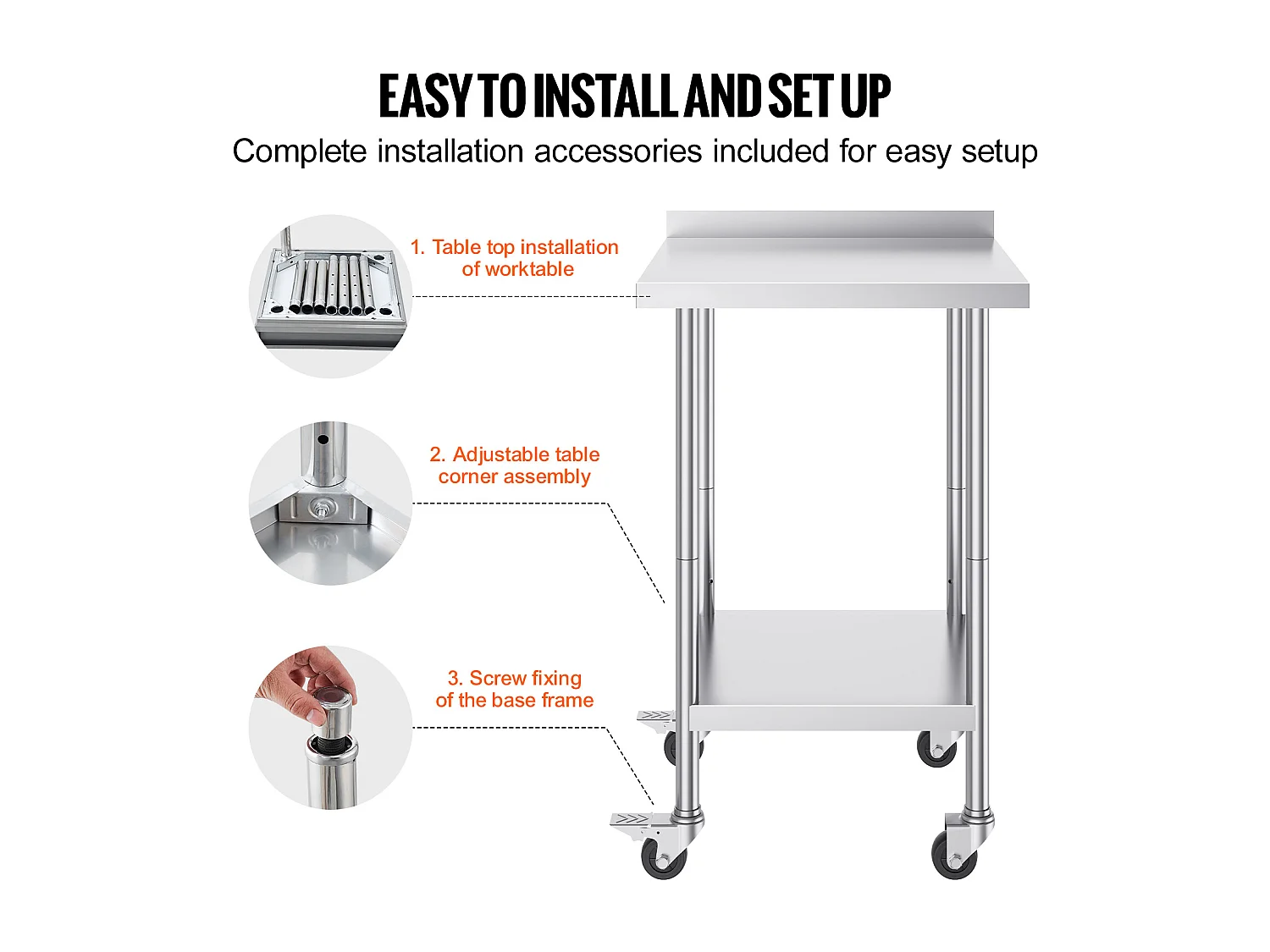 EASY TO INSTALL AND SET UP
Complete installation accessories included for easy setup

1. Table top installation of worktable

2. Adjustable table corner assembly

3. Screw fixing of the base frame