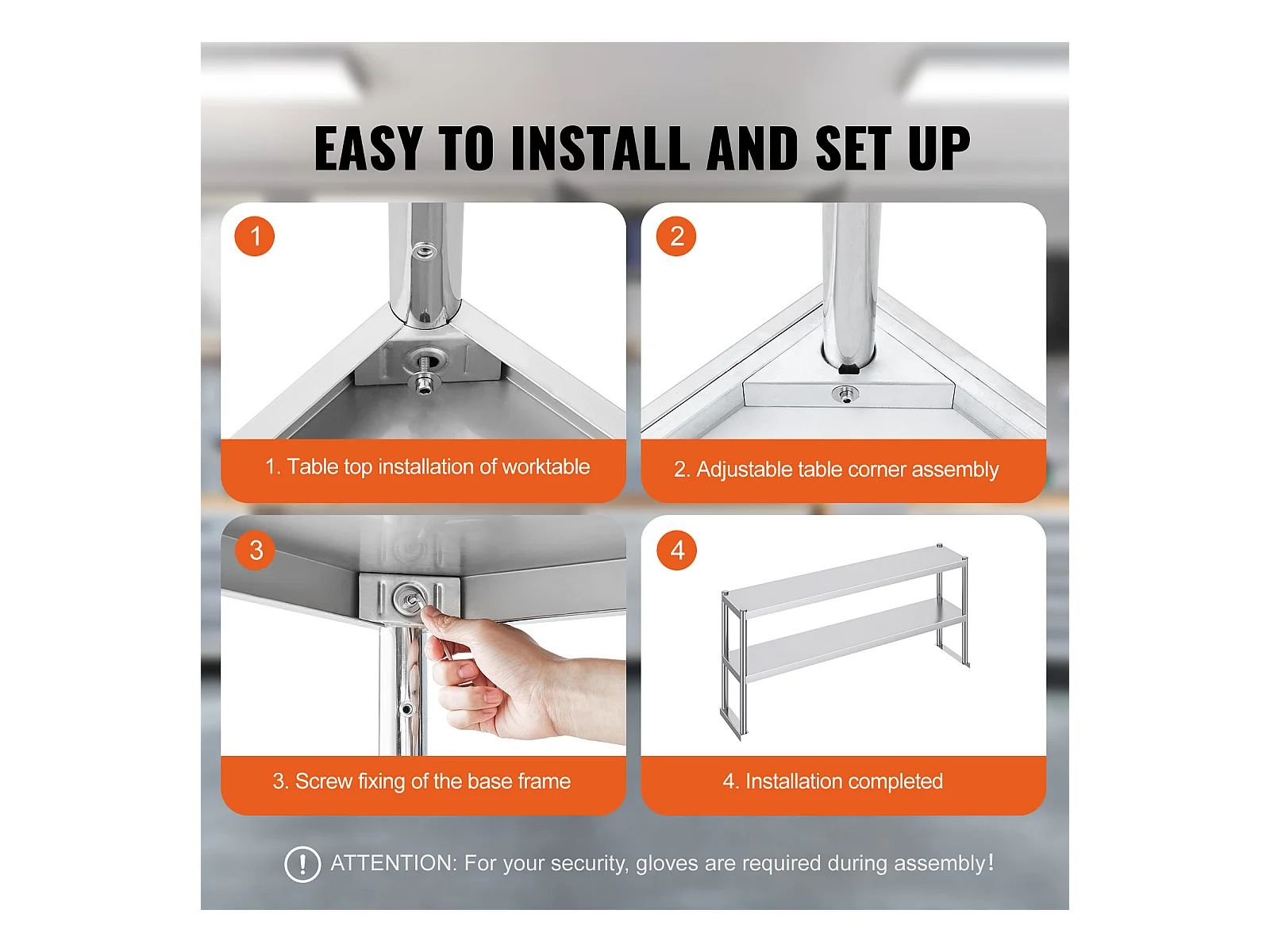 EASY TO INSTALL AND SET UP

1

1. Table top installation of worktable

2

2. Adjustable table corner assembly

3

3. Screw fixing of the base frame

4

4. Installation completed

! ATTENTION: For your security, gloves are required during assembly!