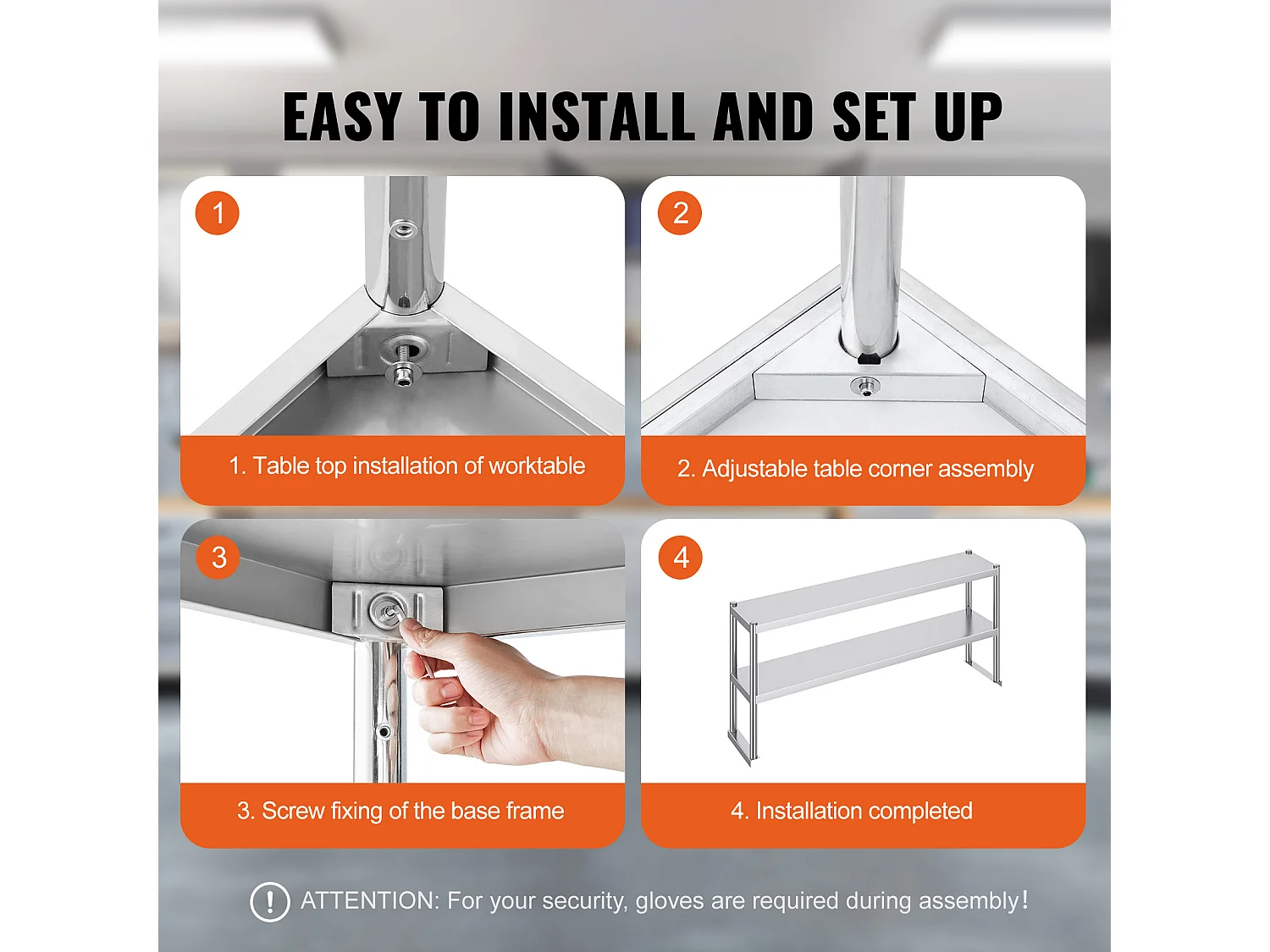 EASY TO INSTALL AND SET UP

1

1. Table top installation of worktable

2

2. Adjustable table corner assembly

3

3. Screw fixing of the base frame

4

4. Installation completed

! ATTENTION: For your security, gloves are required during assembly!