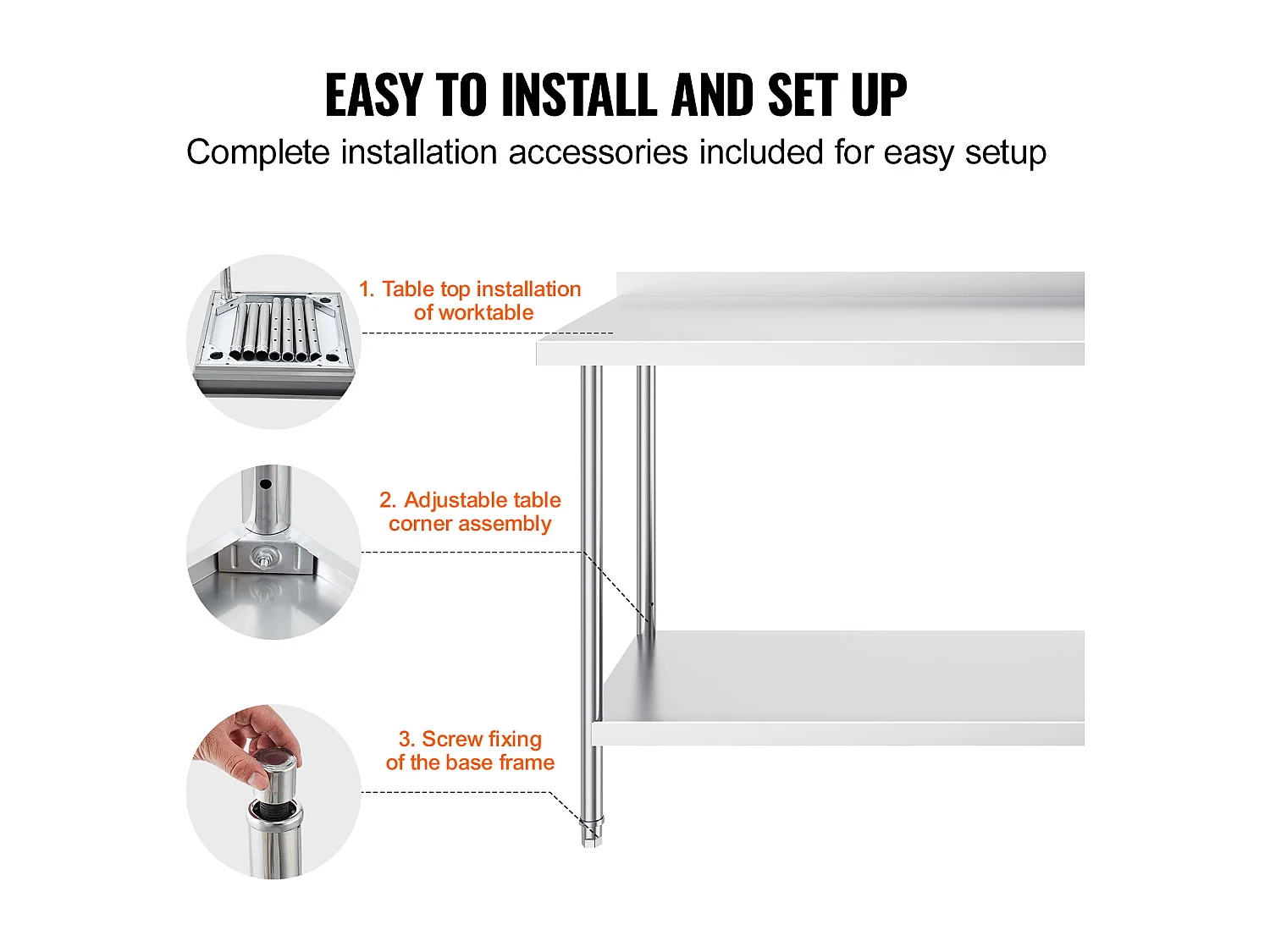 EASY TO INSTALL AND SET UP
Complete installation accessories included for easy setup

1. Table top installation of worktable

2. Adjustable table corner assembly

3. Screw fixing of the base frame