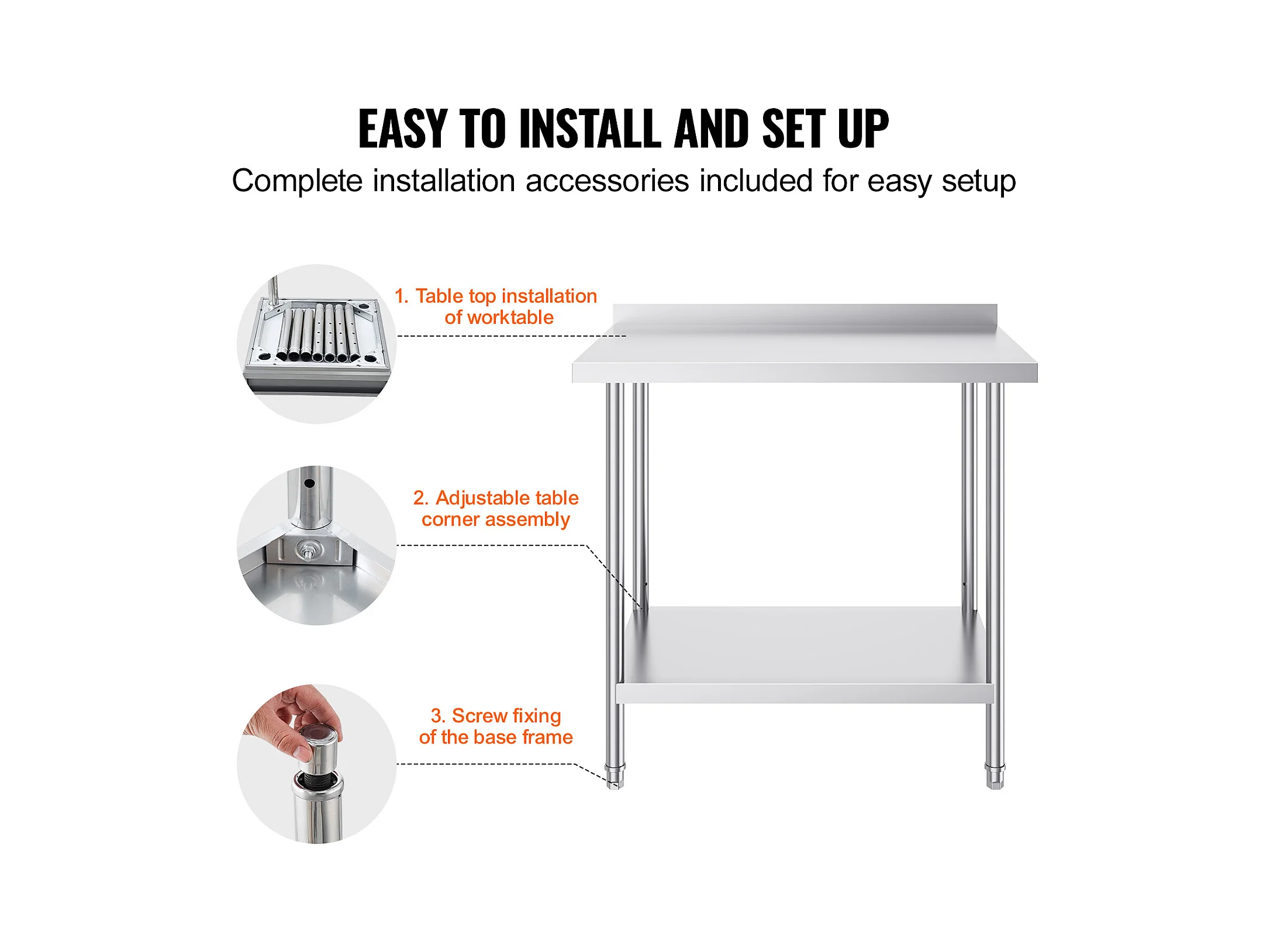 EASY TO INSTALL AND SET UP
Complete installation accessories included for easy setup

1. Table top installation of worktable

2. Adjustable table corner assembly

3. Screw fixing of the base frame