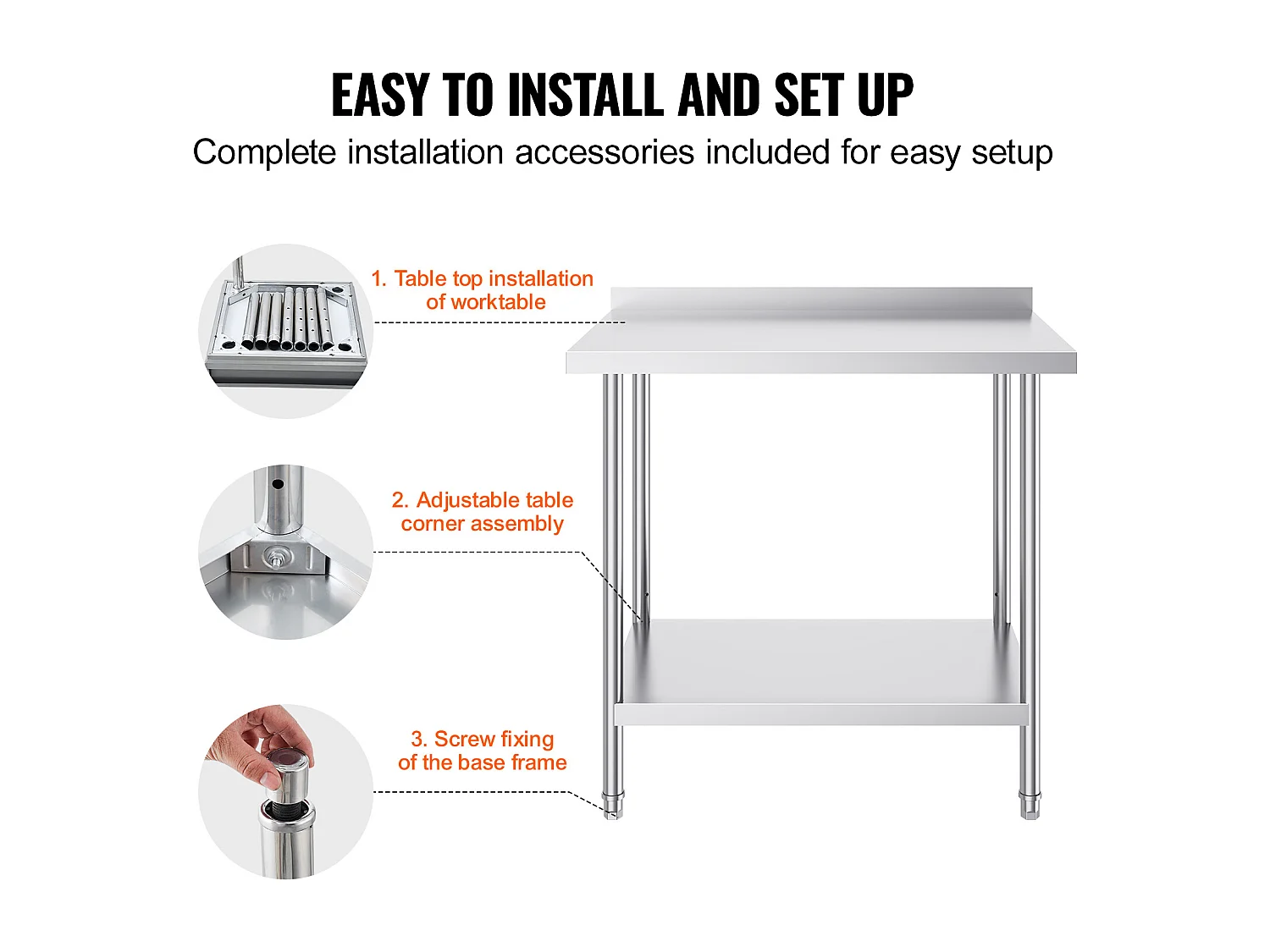 EASY TO INSTALL AND SET UP

Complete installation accessories included for easy setup

1. Table top installation of worktable

2. Adjustable table corner assembly

3. Screw fixing of the base frame