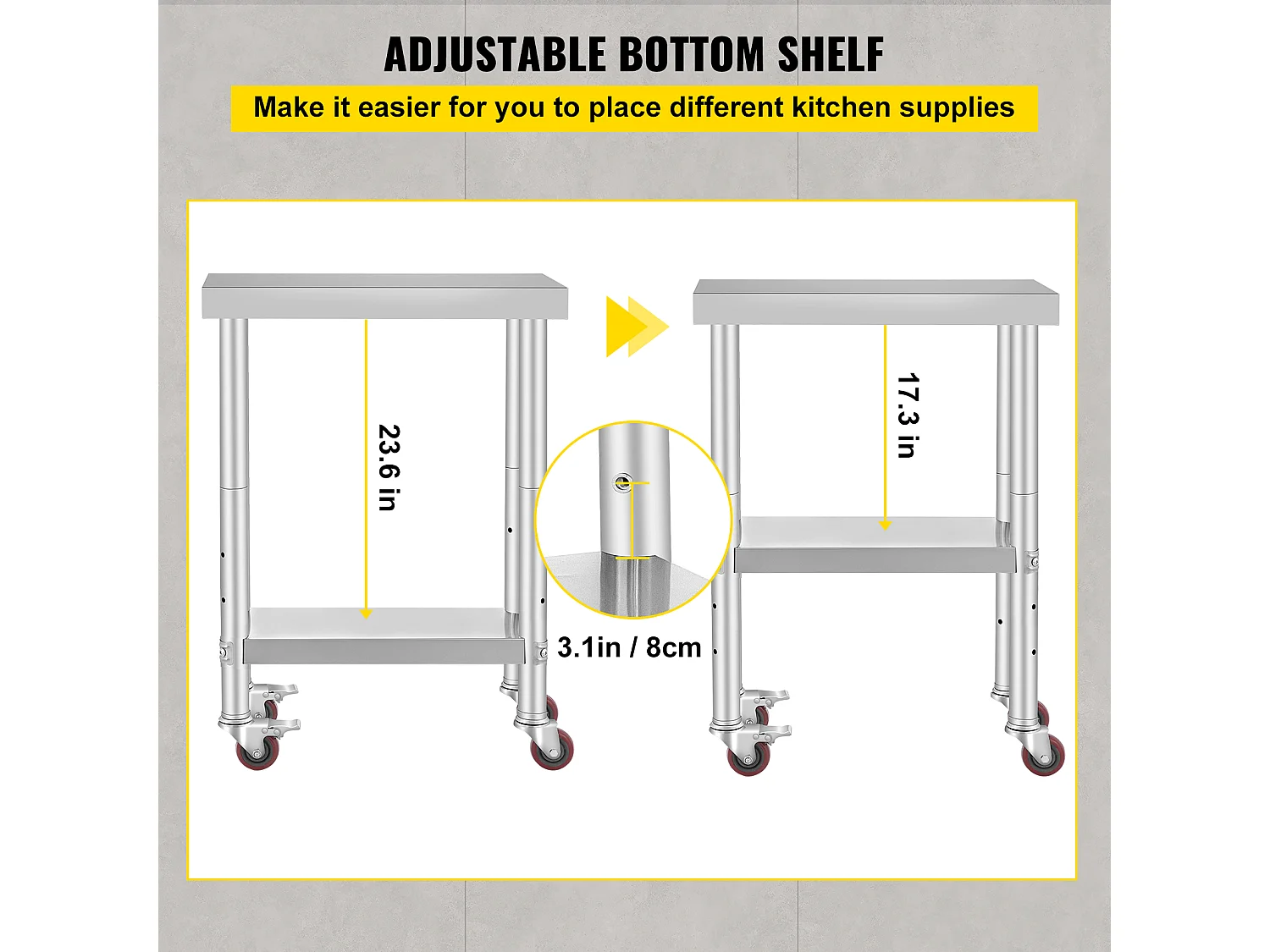 ADJUSTABLE BOTTOM SHELF

Make it easier for you to place different kitchen supplies

23.6 in

17.3 in

3.1in / 8cm