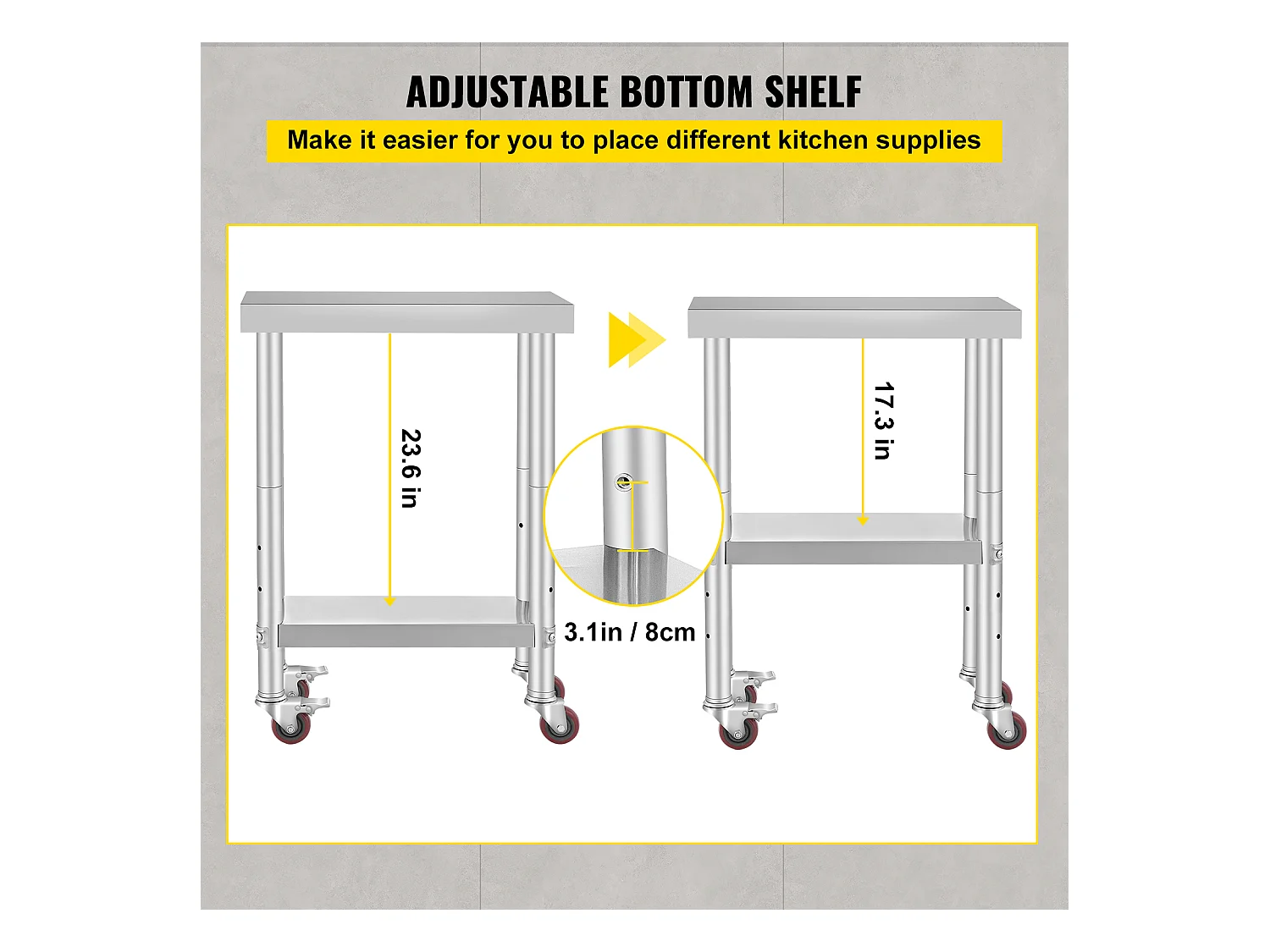 ADJUSTABLE BOTTOM SHELF

Make it easier for you to place different kitchen supplies

23.6 in

3.1in / 8cm

17.3 in