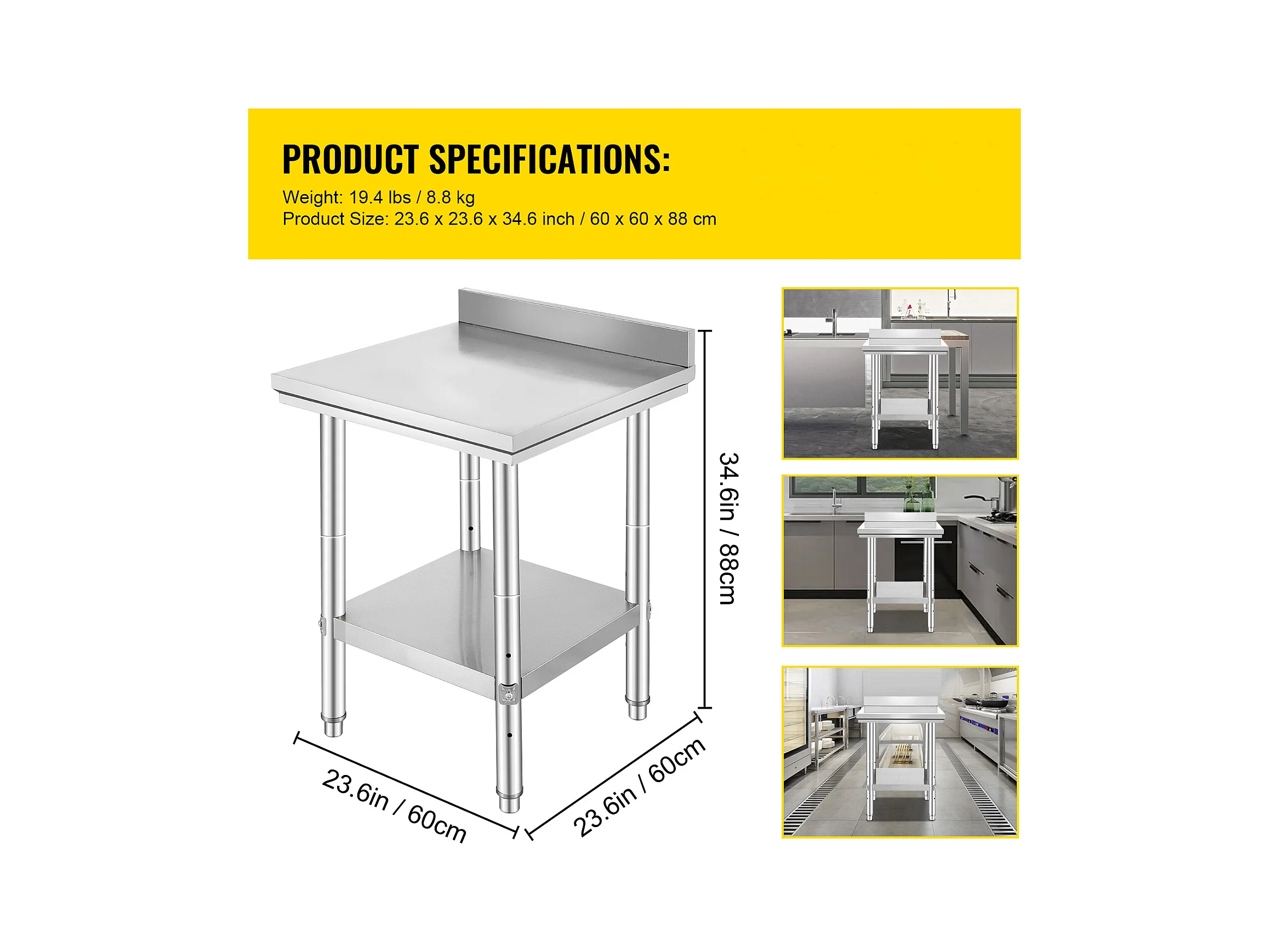 PRODUCT SPECIFICATIONS:
Weight: 19.4 lbs / 8.8 kg
Product Size: 23.6 x 23.6 x 34.6 inch / 60 x 60 x 88 cm

34.6in / 88cm

23.6in / 60cm

23.6in / 60cm