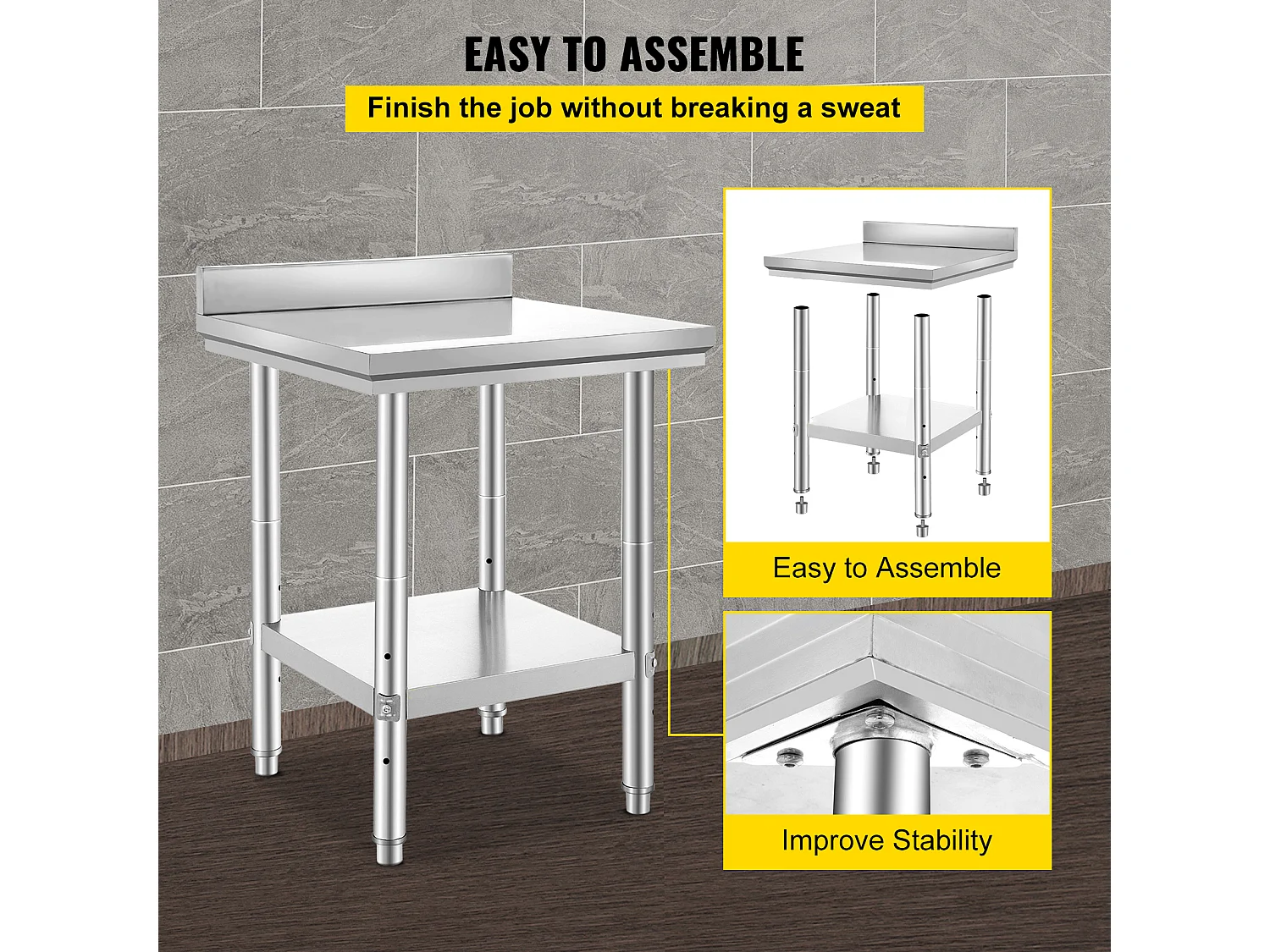 EASY TO ASSEMBLE

Finish the job without breaking a sweat

Easy to Assemble

Improve Stability