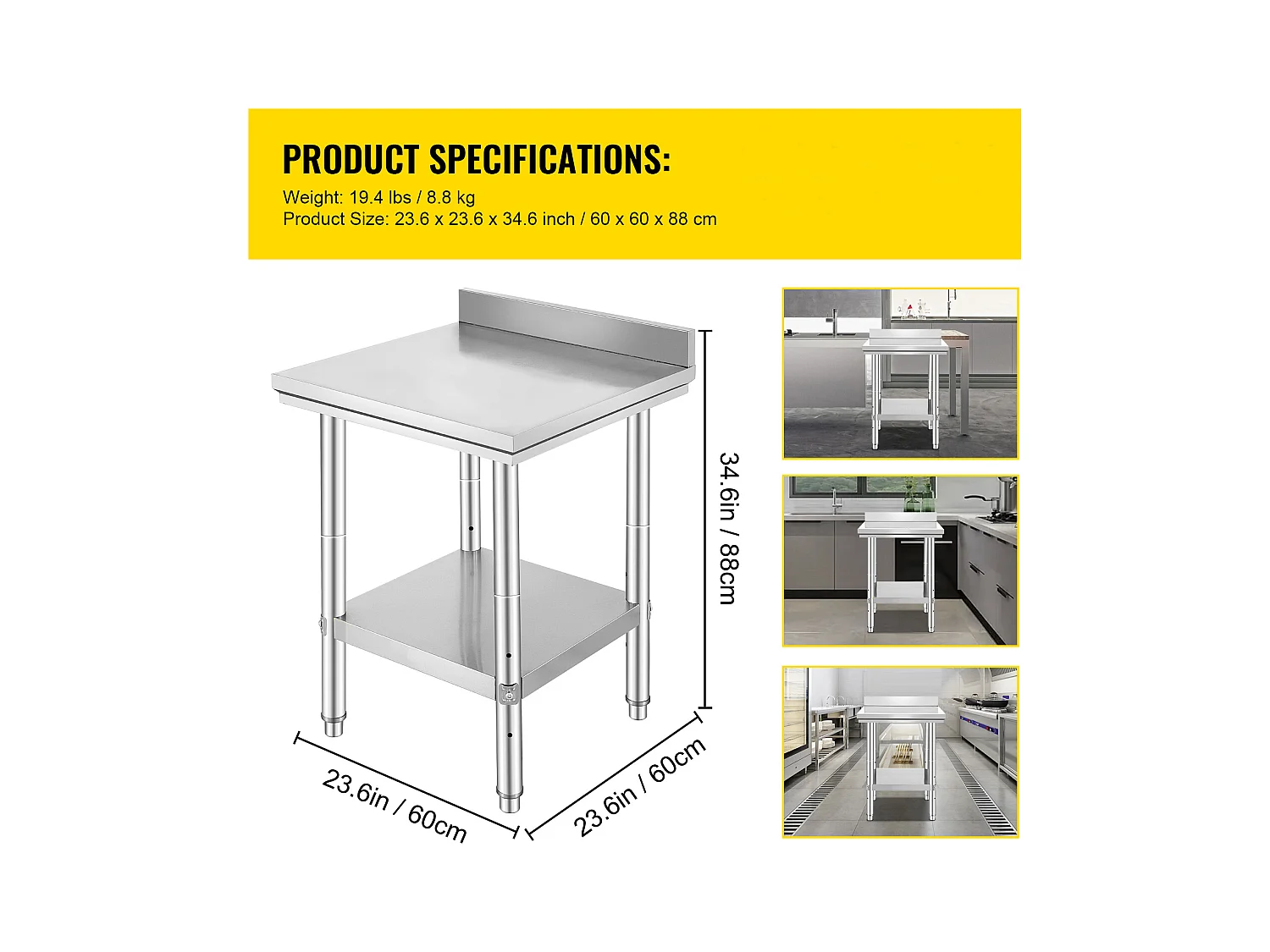 PRODUCT SPECIFICATIONS:
Weight: 19.4 lbs / 8.8 kg
Product Size: 23.6 x 23.6 x 34.6 inch / 60 x 60 x 88 cm

34.6in / 88cm

23.6in / 60cm

23.6in / 60cm