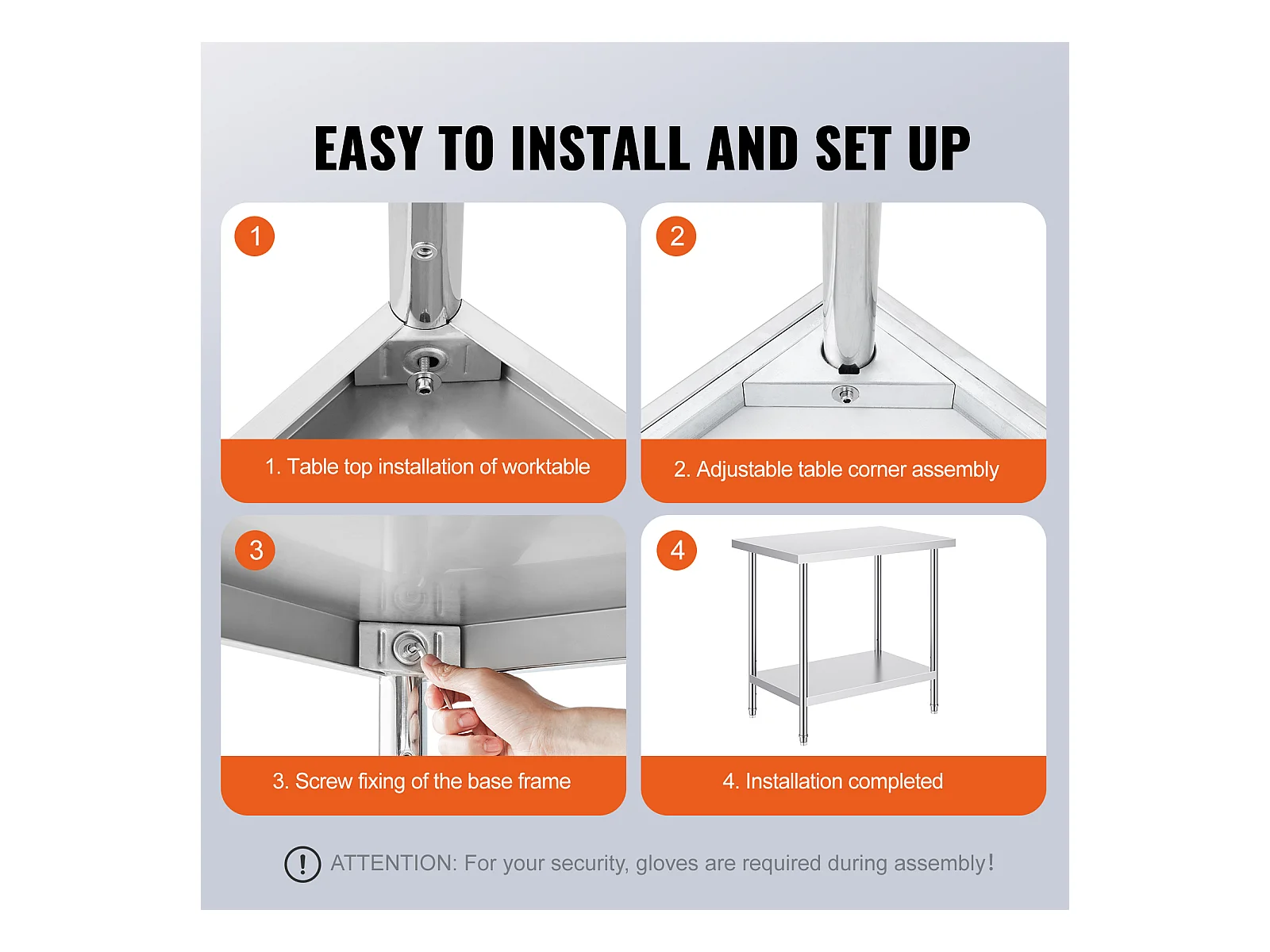 EASY TO INSTALL AND SET UP

1

1. Table top installation of worktable

2

2. Adjustable table corner assembly

3

3. Screw fixing of the base frame

4

4. Installation completed

! ATTENTION: For your security, gloves are required during assembly!