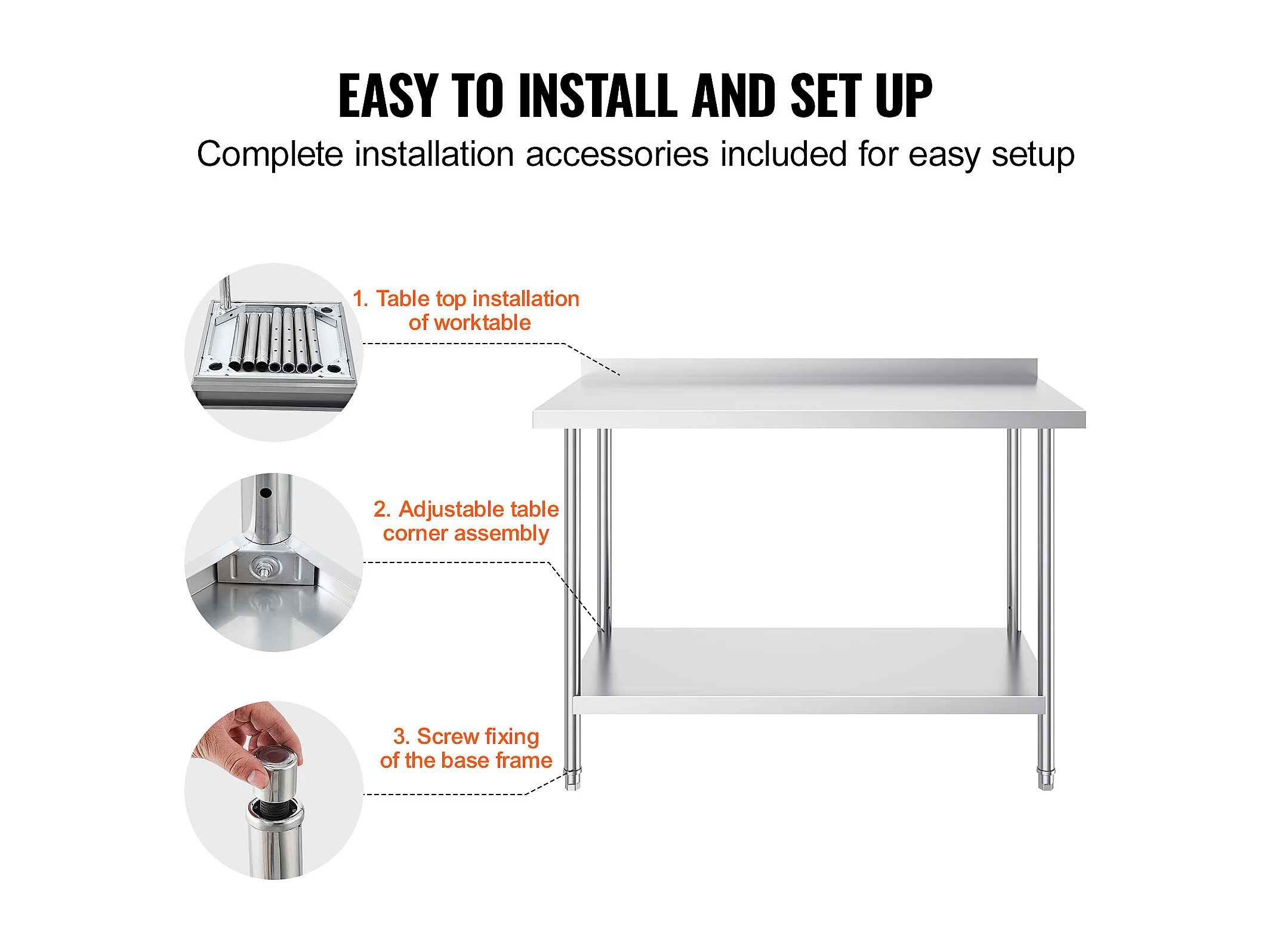 EASY TO INSTALL AND SET UP
Complete installation accessories included for easy setup

1. Table top installation of worktable

2. Adjustable table corner assembly

3. Screw fixing of the base frame