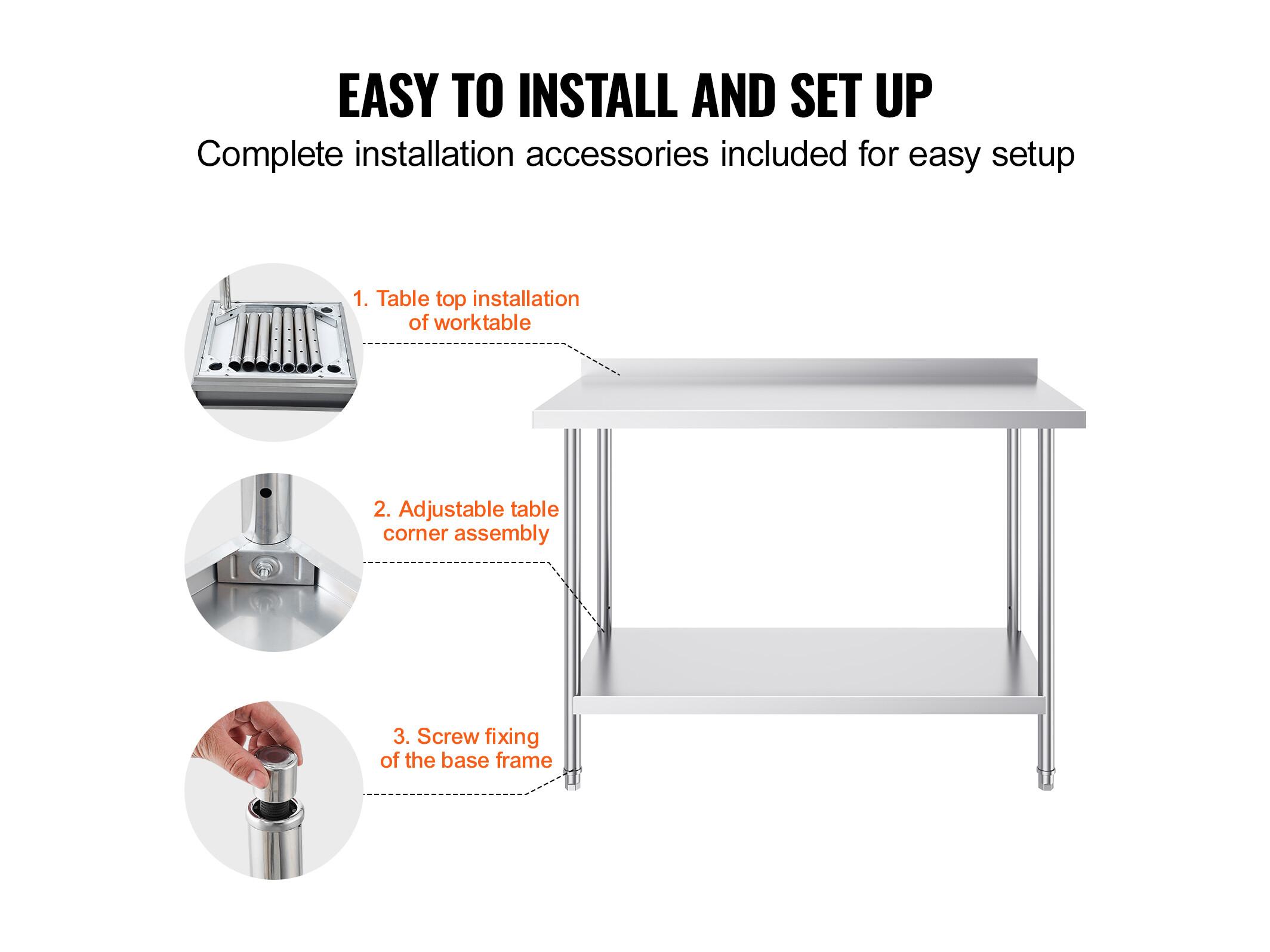 EASY TO INSTALL AND SET UP

Complete installation accessories included for easy setup

1. Table top installation of worktable

2. Adjustable table corner assembly

3. Screw fixing of the base frame