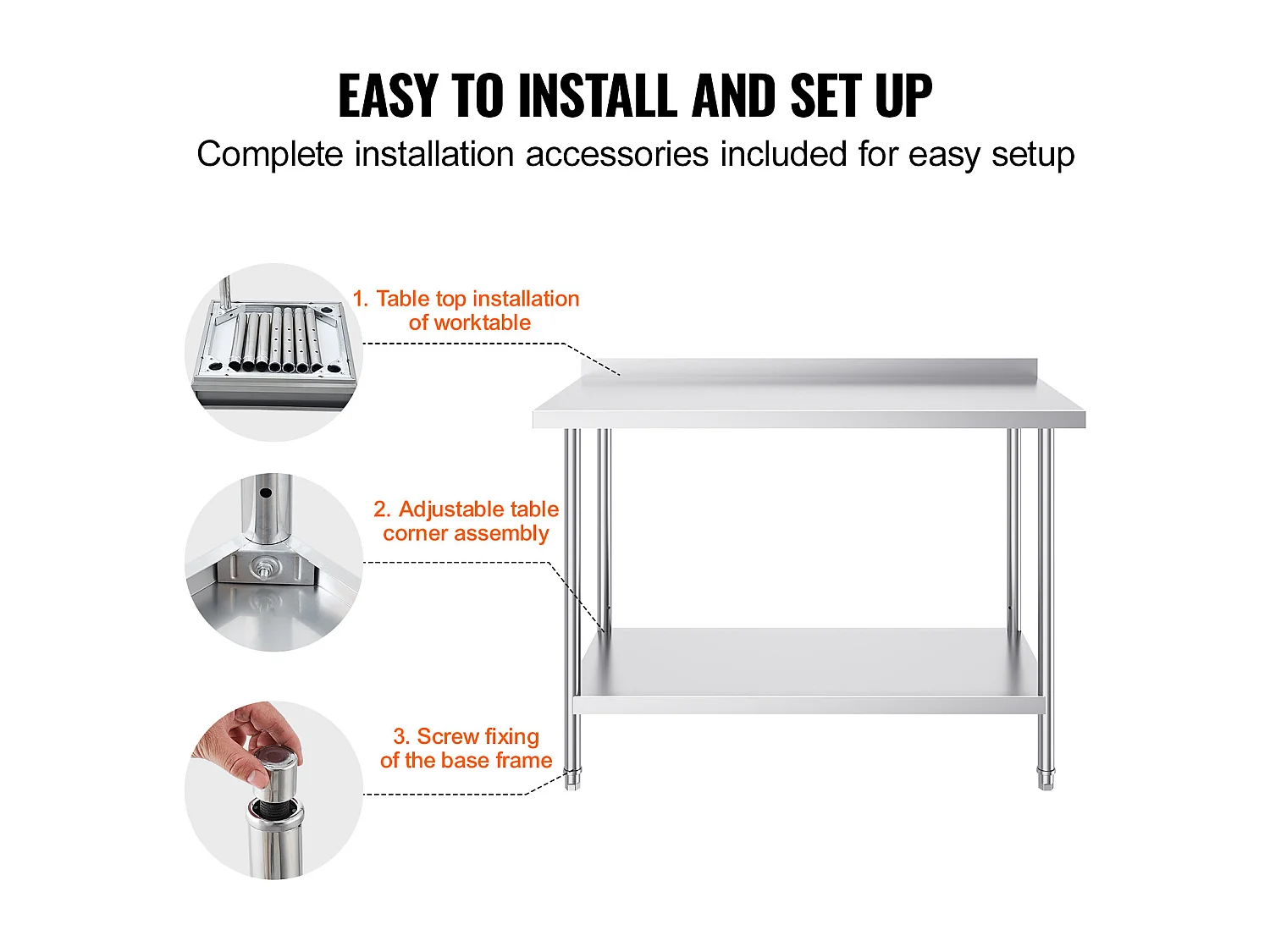 EASY TO INSTALL AND SET UP
Complete installation accessories included for easy setup

1. Table top installation of worktable

2. Adjustable table corner assembly

3. Screw fixing of the base frame