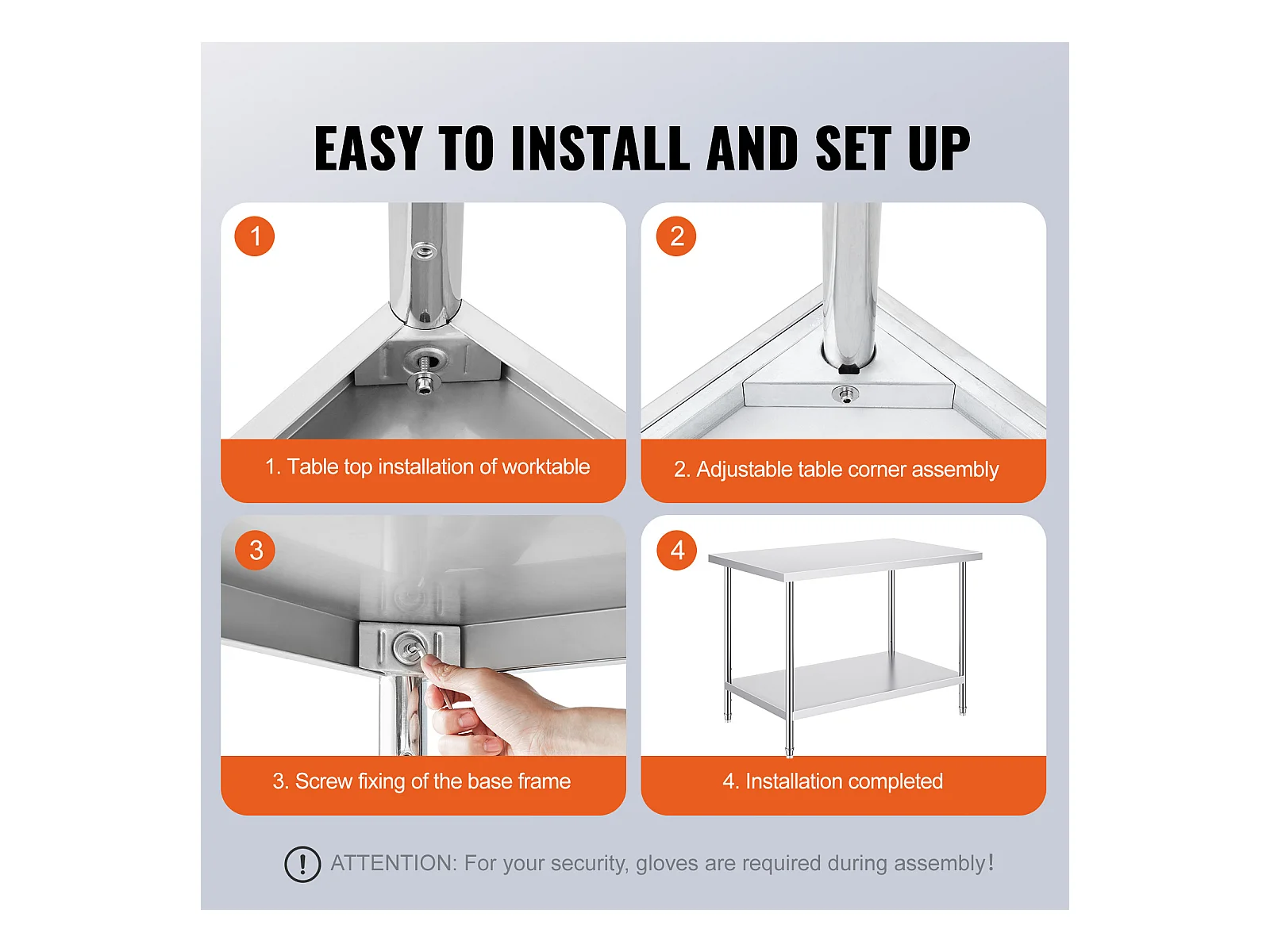 EASY TO INSTALL AND SET UP

1

1. Table top installation of worktable

2

2. Adjustable table corner assembly

3

3. Screw fixing of the base frame

4

4. Installation completed

! ATTENTION: For your security, gloves are required during assembly!