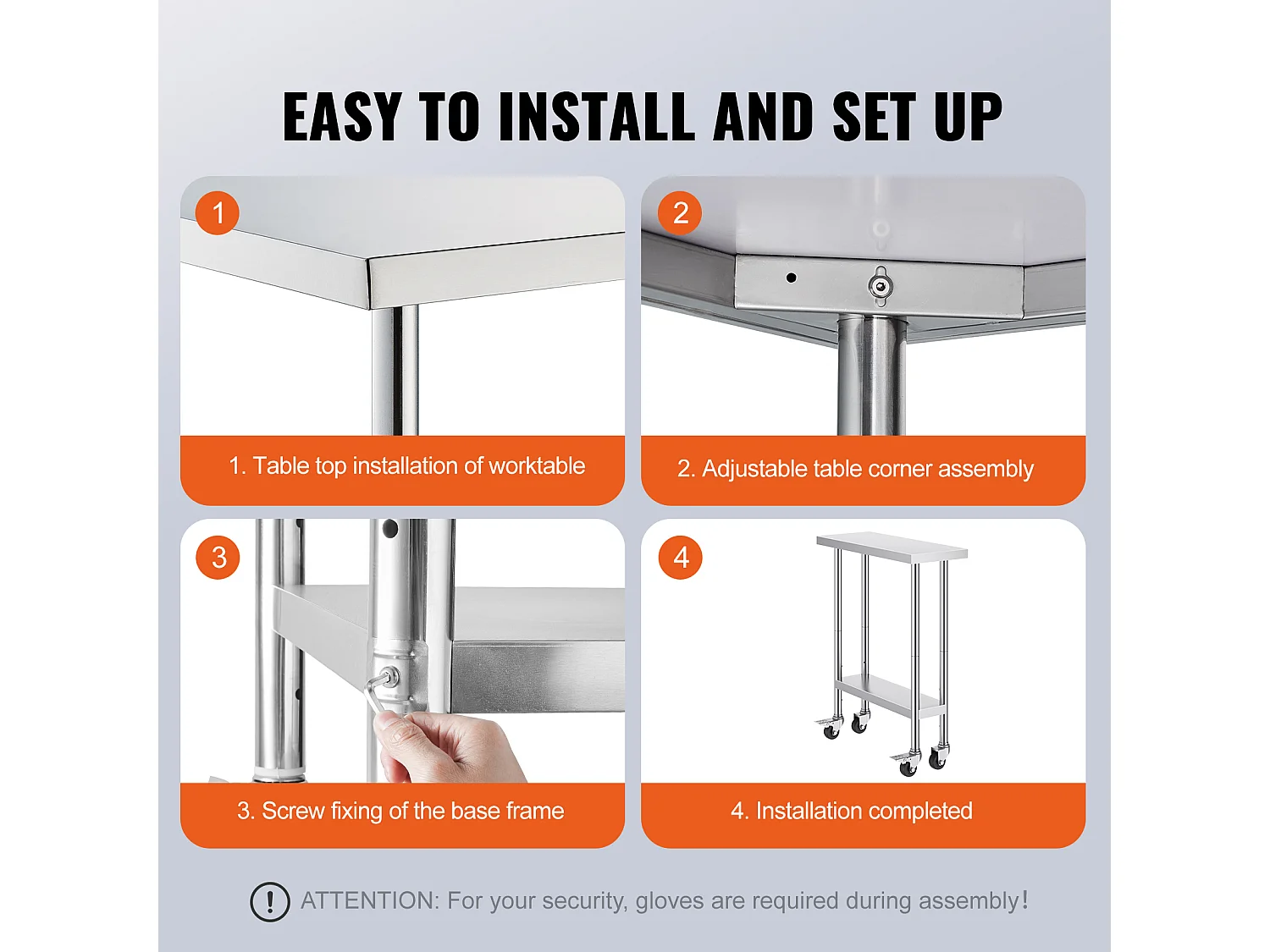 EASY TO INSTALL AND SET UP

1

1. Table top installation of worktable

2

2. Adjustable table corner assembly

3

3. Screw fixing of the base frame

4

4. Installation completed

! ATTENTION: For your security, gloves are required during assembly!