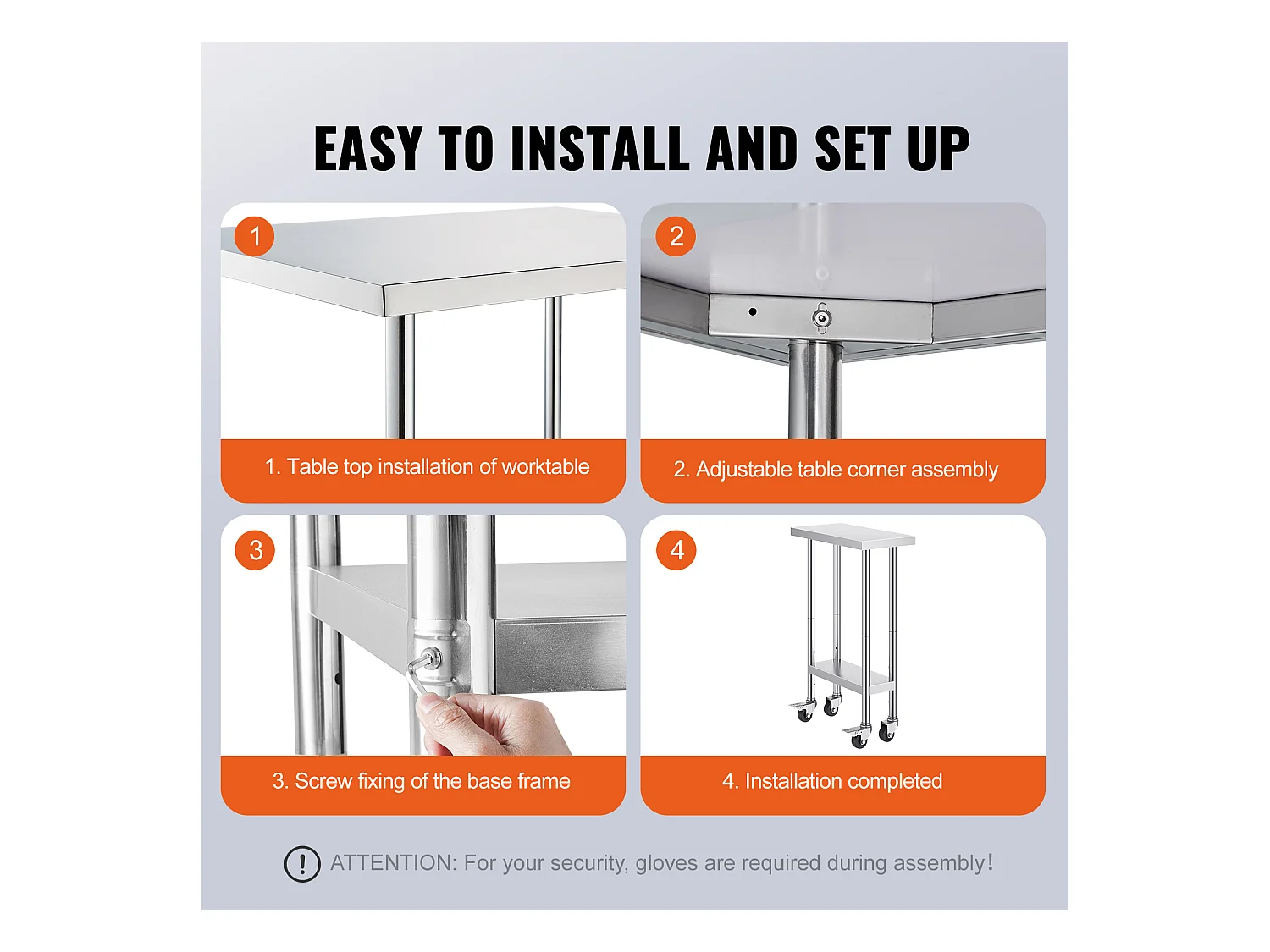 EASY TO INSTALL AND SET UP

1

1. Table top installation of worktable

2

2. Adjustable table corner assembly

3

3. Screw fixing of the base frame

4

4. Installation completed

! ATTENTION: For your security, gloves are required during assembly!