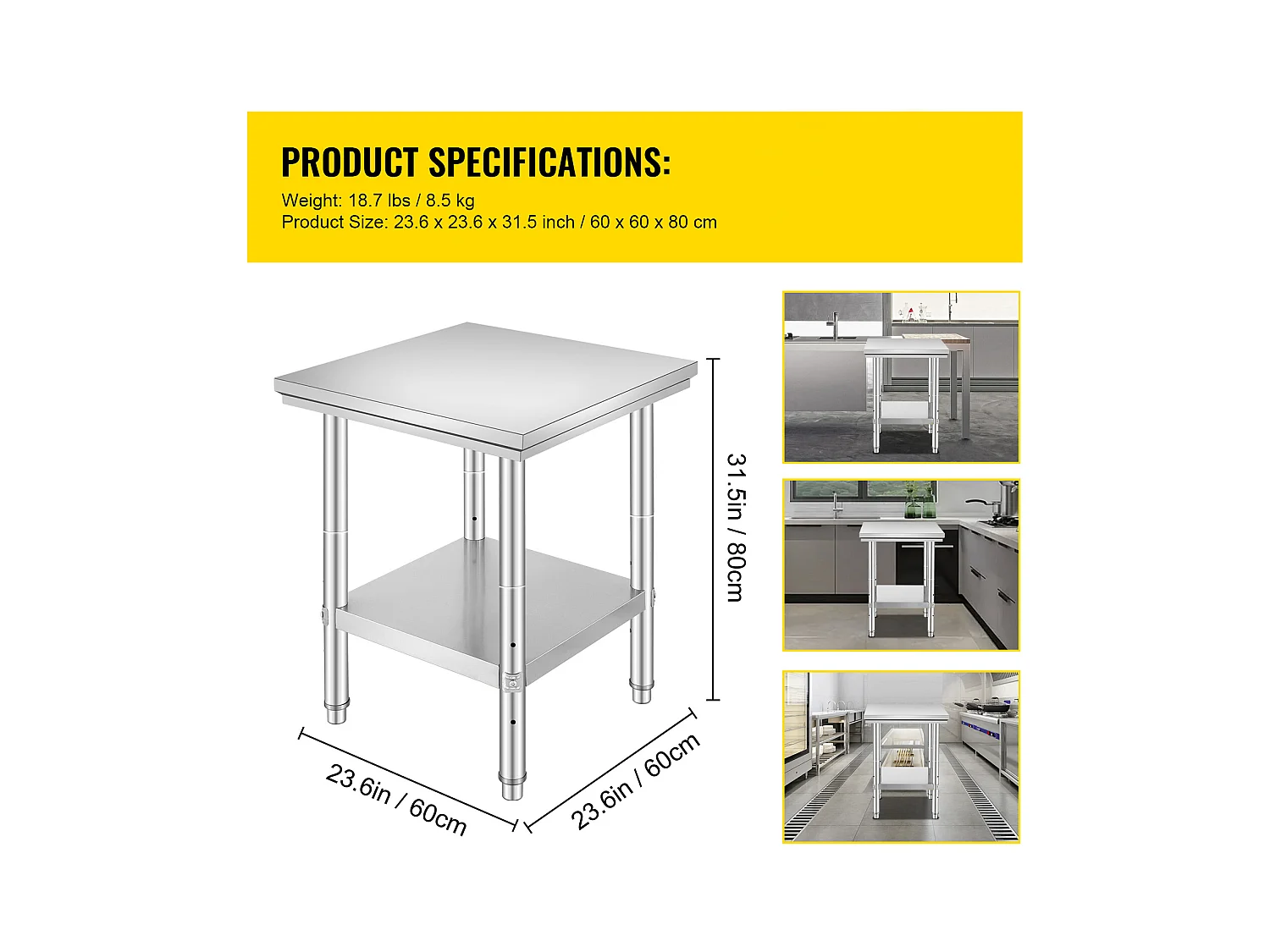 PRODUCT SPECIFICATIONS:
Weight: 18.7 lbs / 8.5 kg
Product Size: 23.6 x 23.6 x 31.5 inch / 60 x 60 x 80 cm

31.5in / 80cm

23.6in / 60cm

23.6in / 60cm