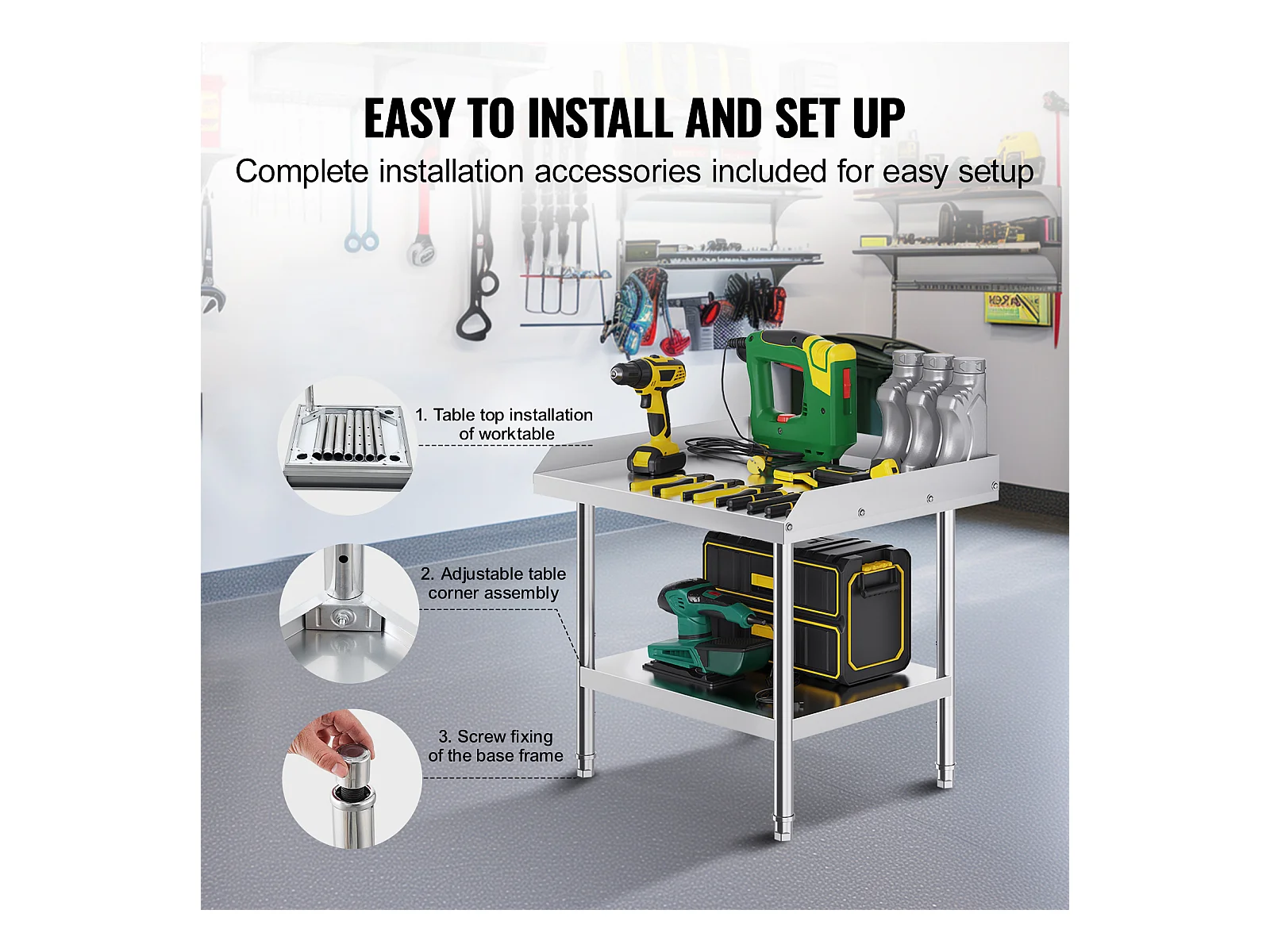 EASY TO INSTALL AND SET UP
Complete installation accessories included for easy setup

1. Table top installation of worktable

2. Adjustable table corner assembly

3. Screw fixing of the base frame