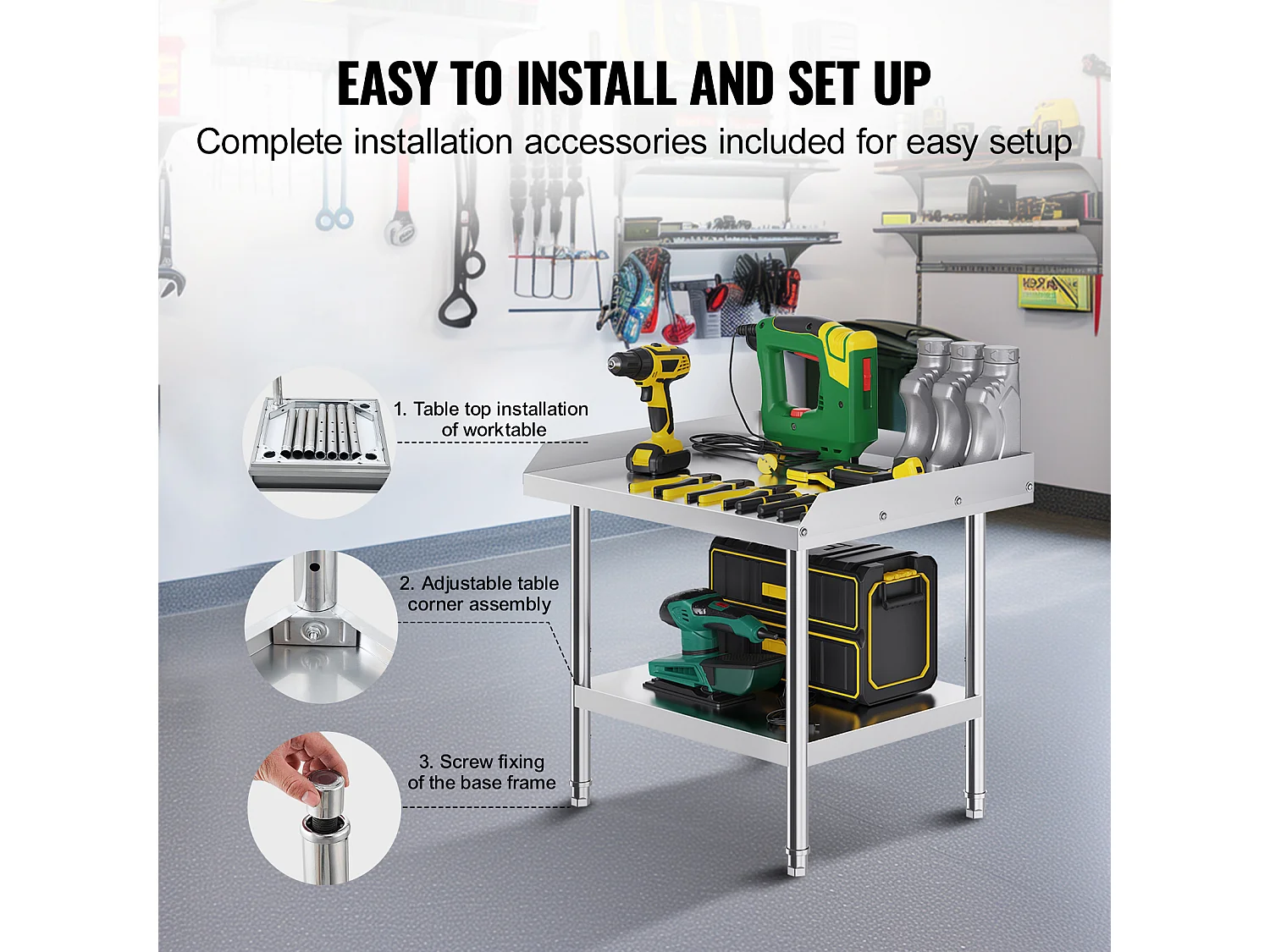 EASY TO INSTALL AND SET UP
Complete installation accessories included for easy setup

1. Table top installation of worktable

2. Adjustable table corner assembly

3. Screw fixing of the base frame