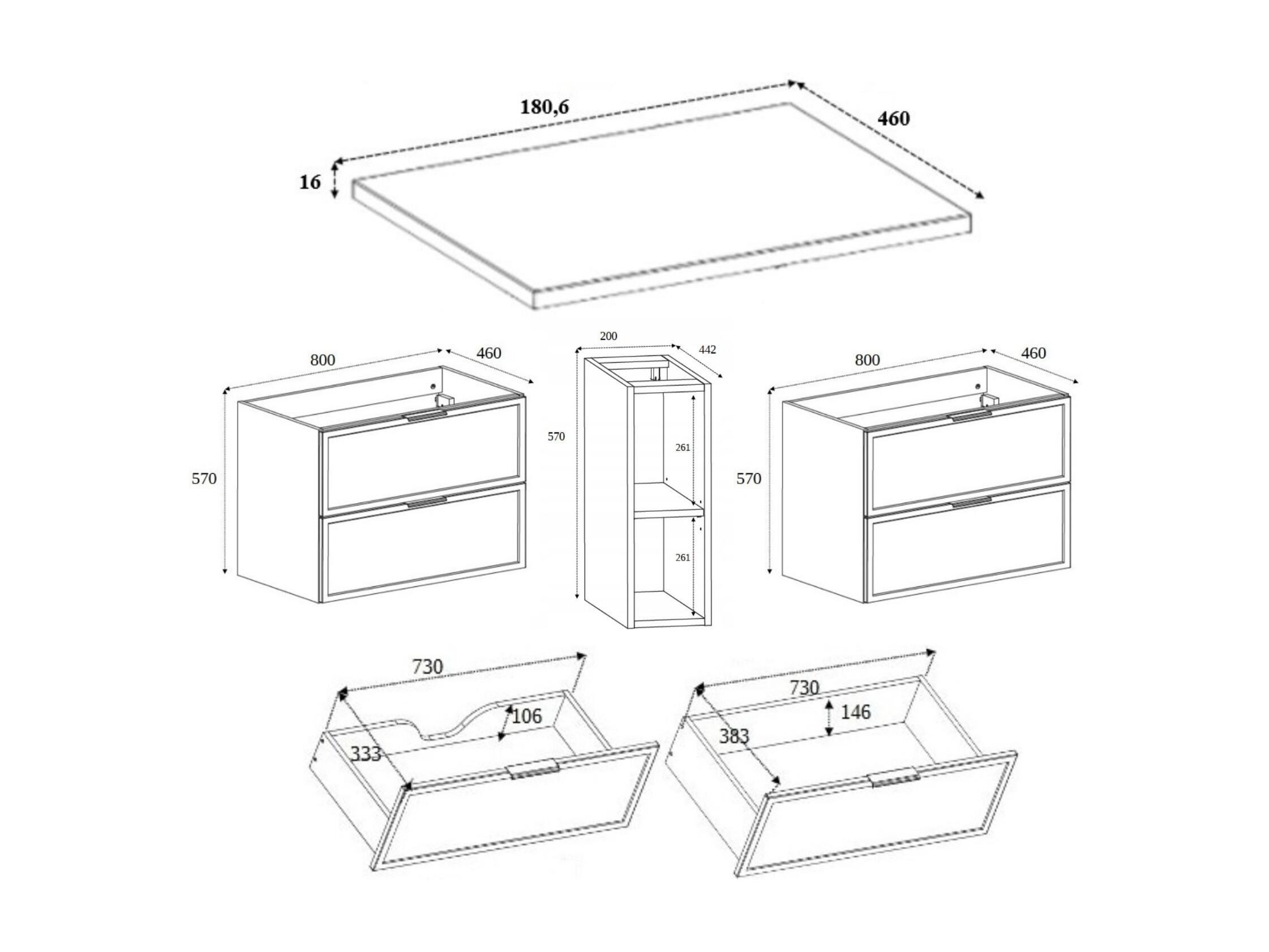 180,6
460
16
800
460
570
200
442
570
261
261
800
460
570
730
106
333
730
146
383