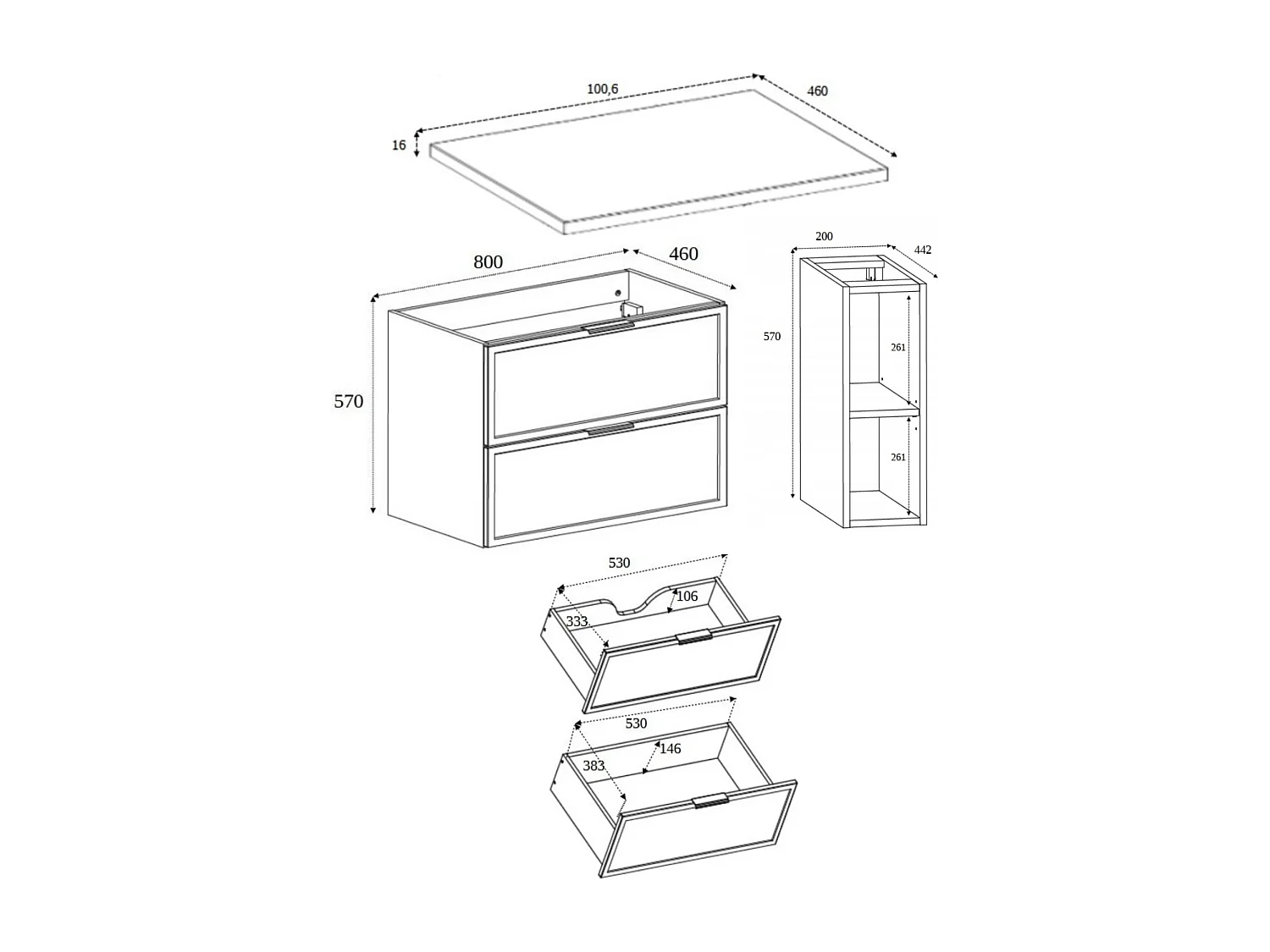 100,6
460
16
800
460
570
200
442
570
261
261
530
106
333
530
146
383