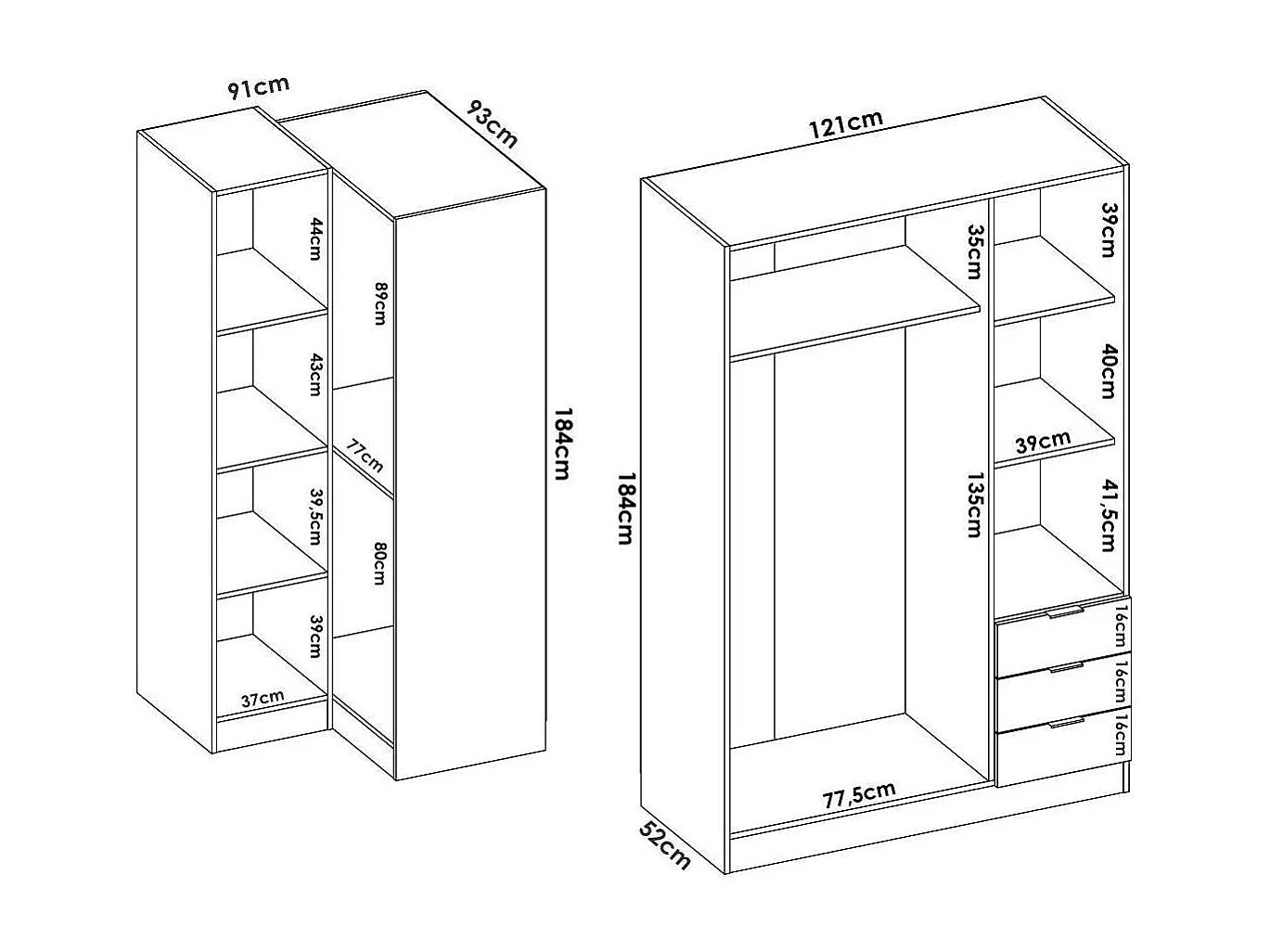 91cm
93cm
44cm
89cm
43cm
77cm
39,5cm
80cm
39cm
37cm
184cm

121cm
35cm
39cm
40cm
39cm
135cm
41,5cm
184cm
16cm
16cm
16cm
77,5cm
52cm