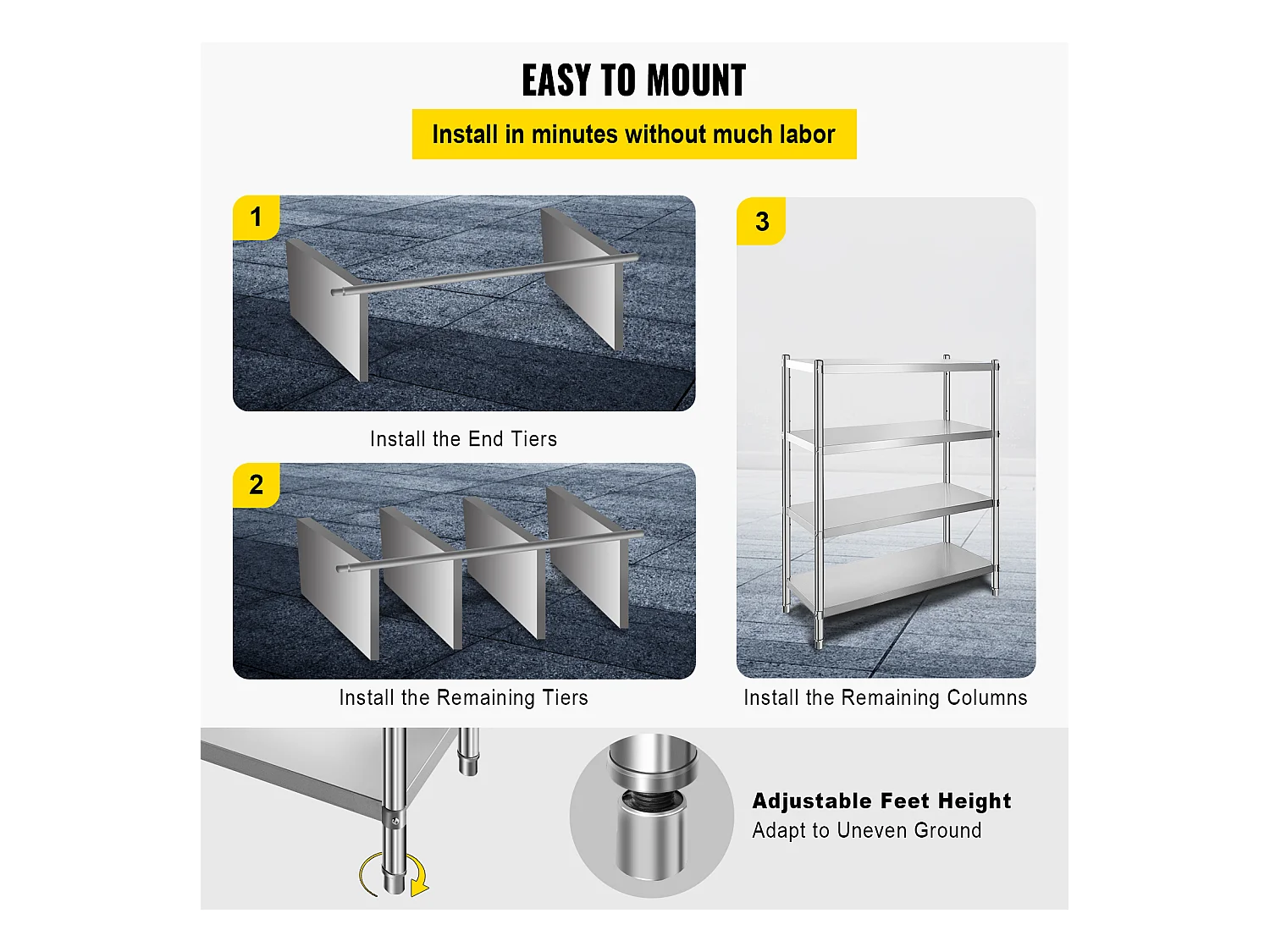 EASY TO MOUNT

Install in minutes without much labor

1

Install the End Tiers

2

Install the Remaining Tiers

3

Install the Remaining Columns

Adjustable Feet Height
Adapt to Uneven Ground