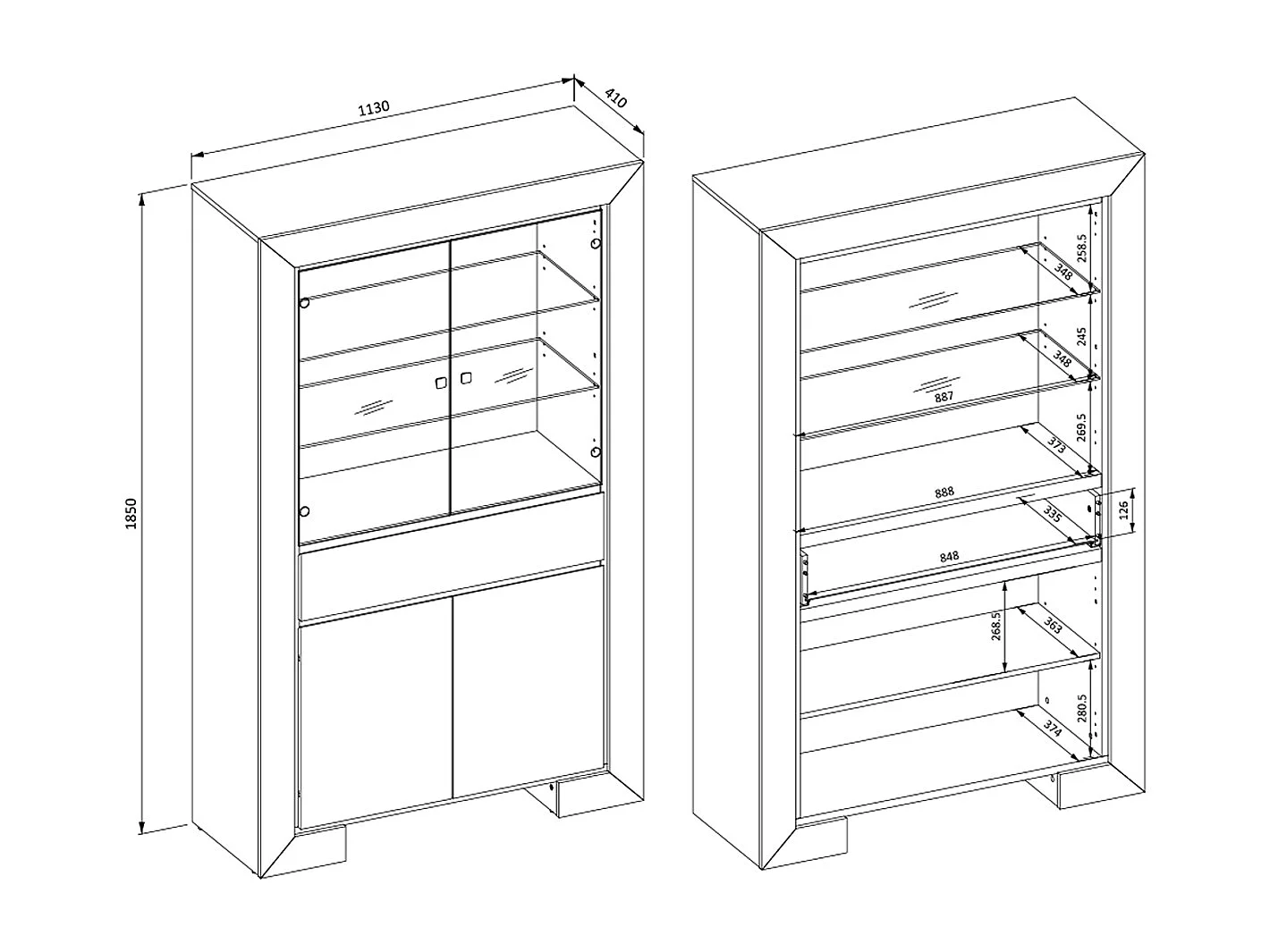 1130
410
1850

258.5
348
245
348
887
269.5
373
888
126
335
848
268.5
363
280.5
374