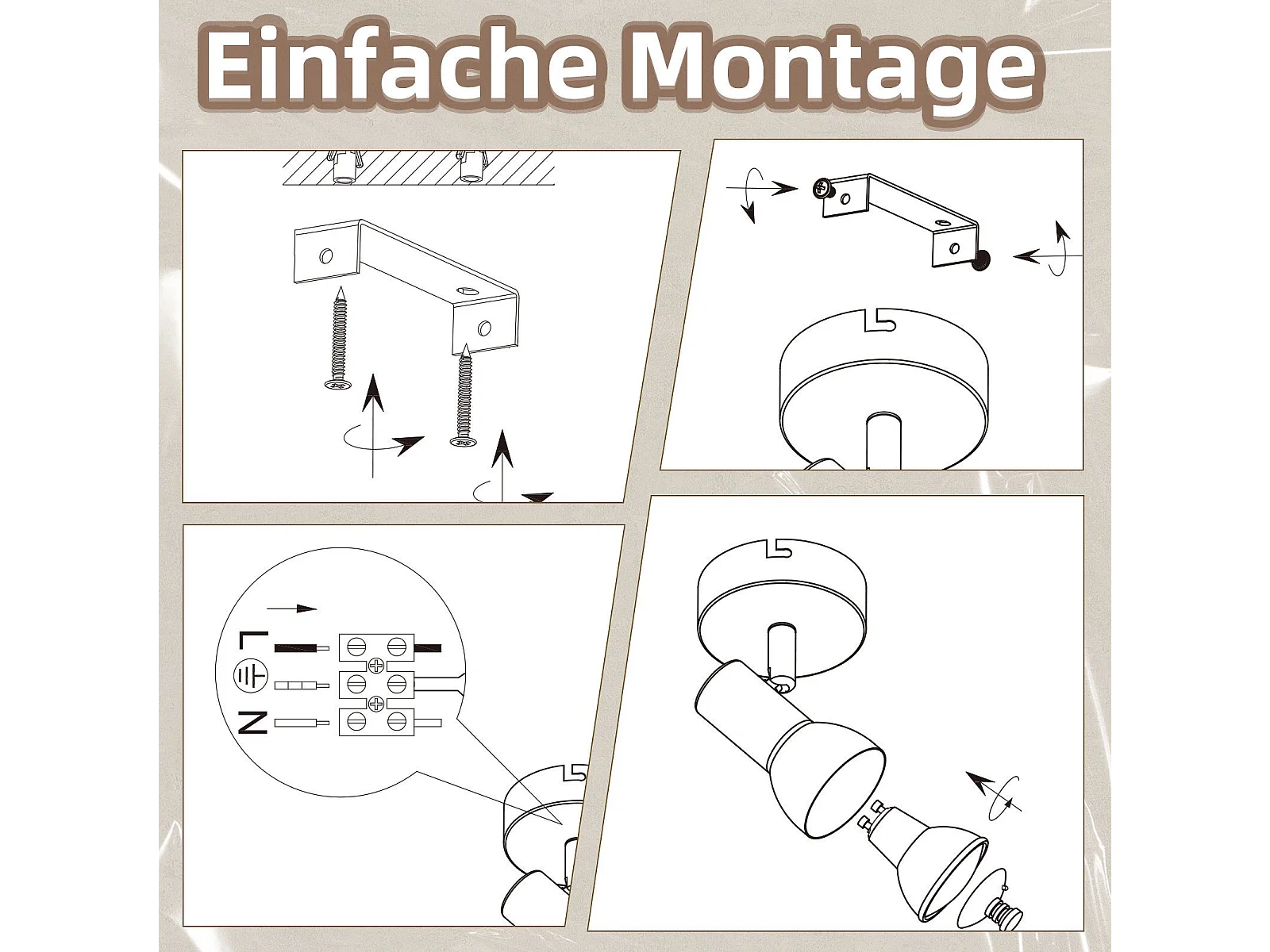 Einfache Montage

L

N