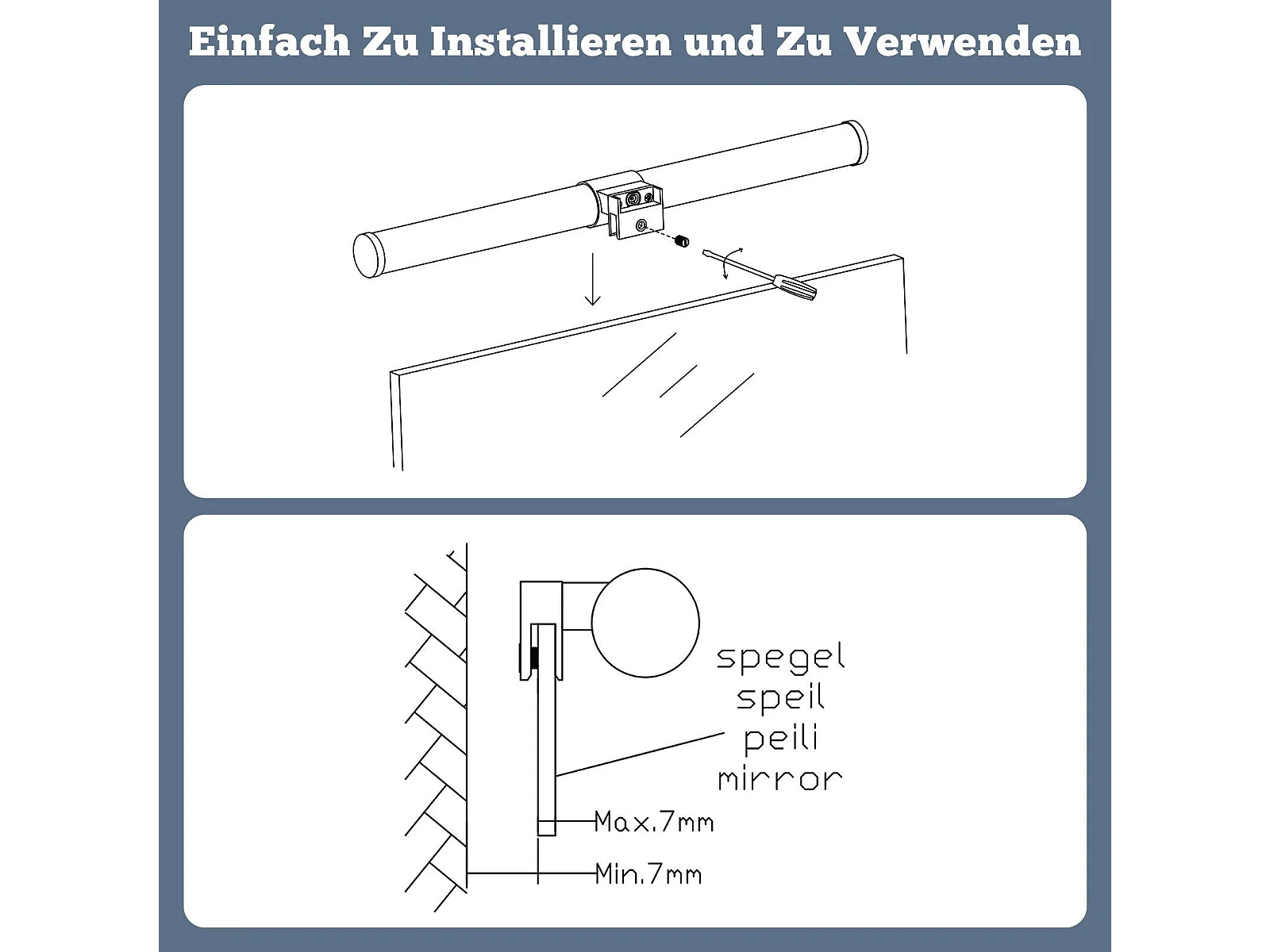 Einfach Zu Installieren und Zu Verwenden

spegel
speil
peili
mirror

Max.7mm

Min.7mm