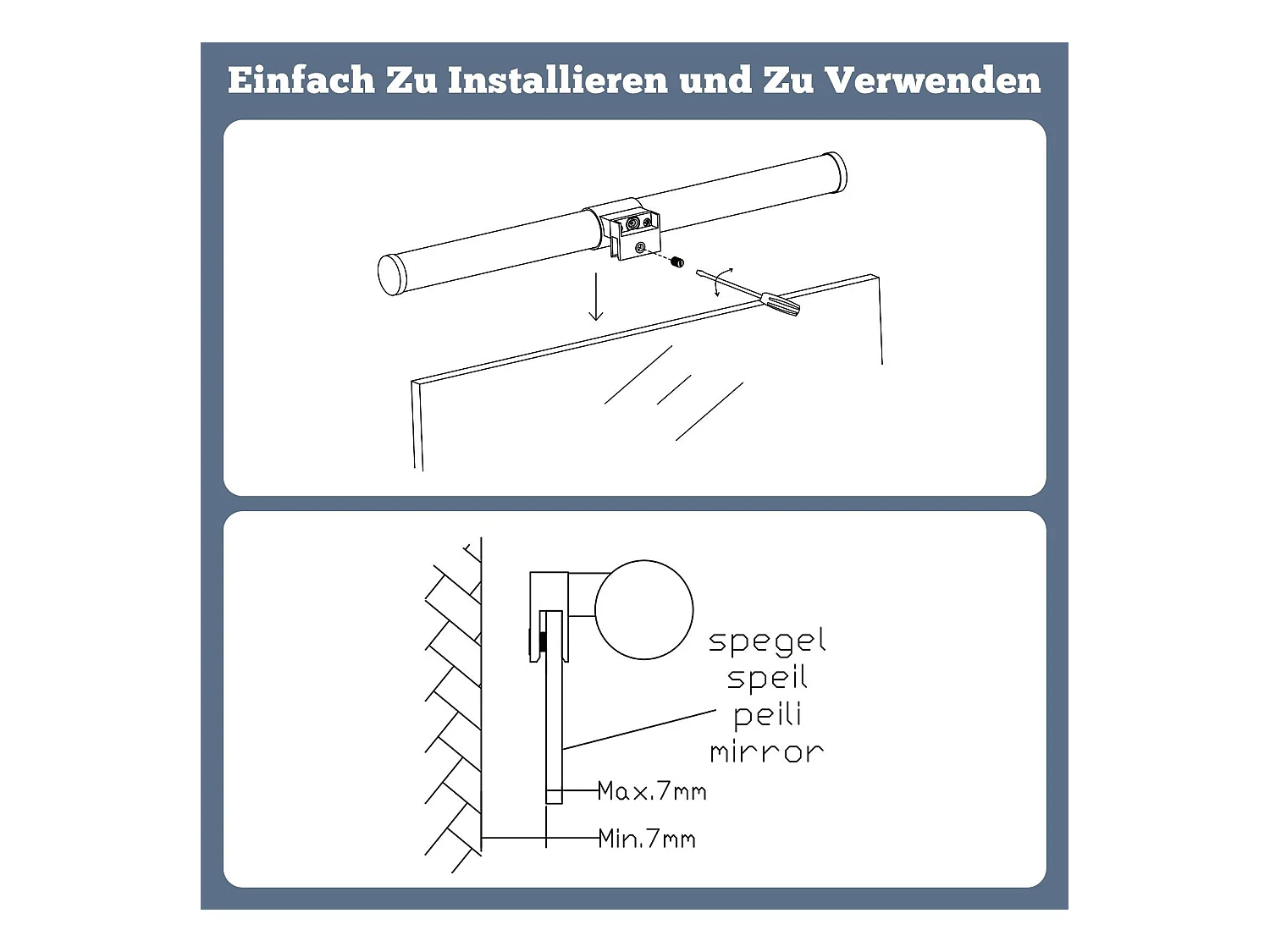 Einfach Zu Installieren und Zu Verwenden

spegel
speil
peili
mirror

Max.7mm

Min.7mm