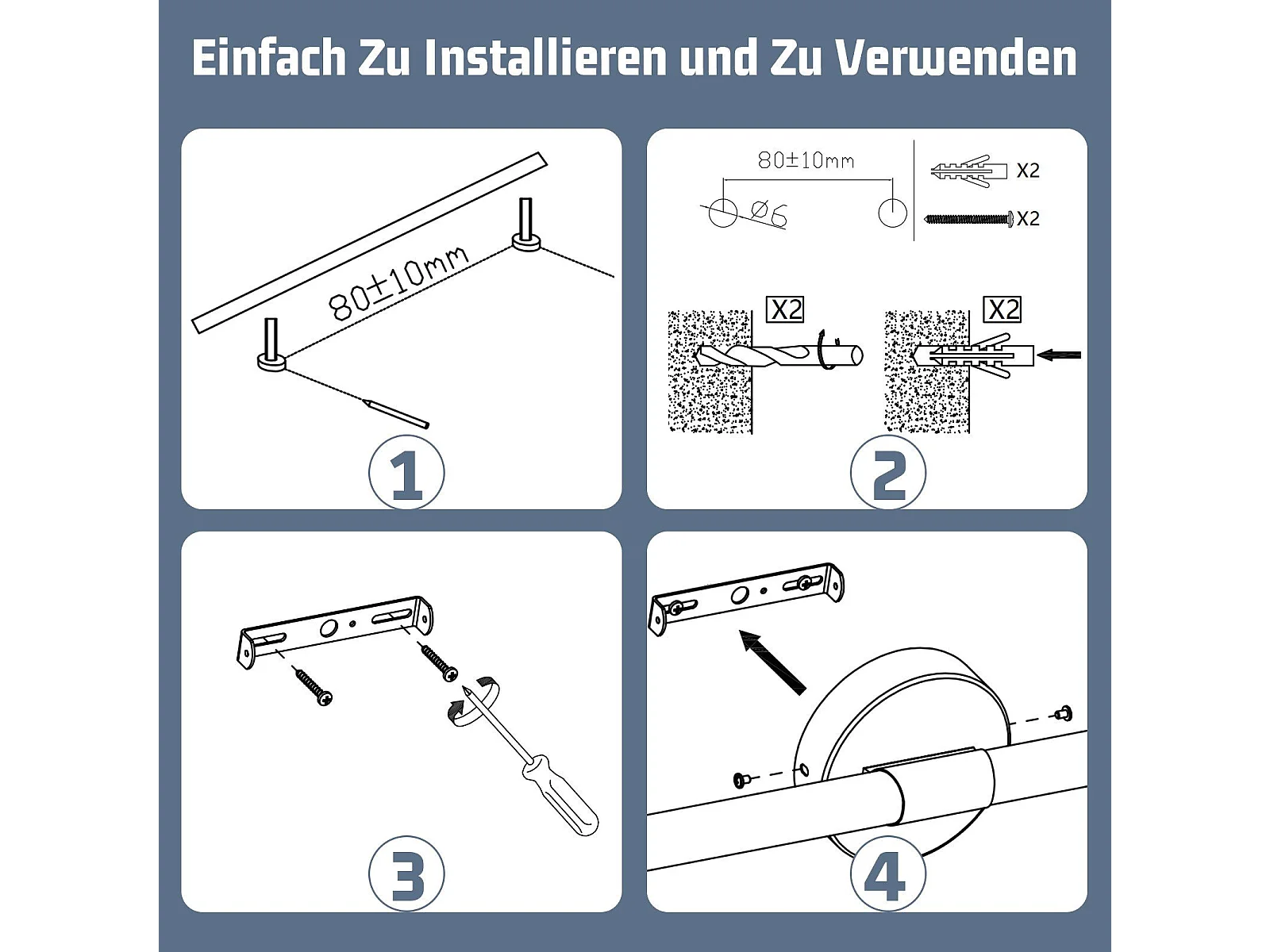 Einfach Zu Installieren und Zu Verwenden

80±10mm

1

80±10mm

Ø6

X2

X2

X2

X2

2

3

4