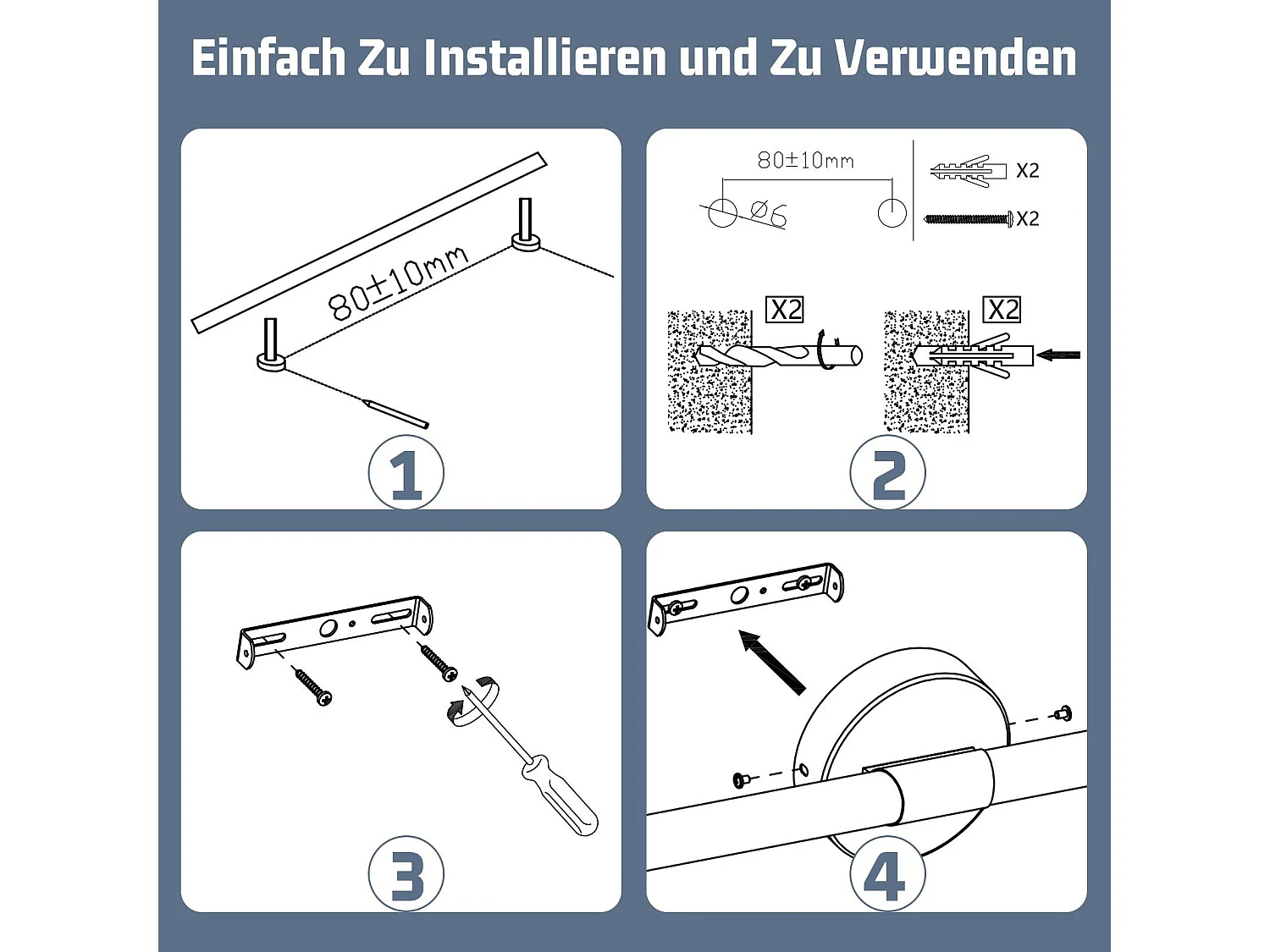 Einfach Zu Installieren und Zu Verwenden

80±10mm

1

80±10mm

Ø6

X2

X2

X2

X2

2

3

4